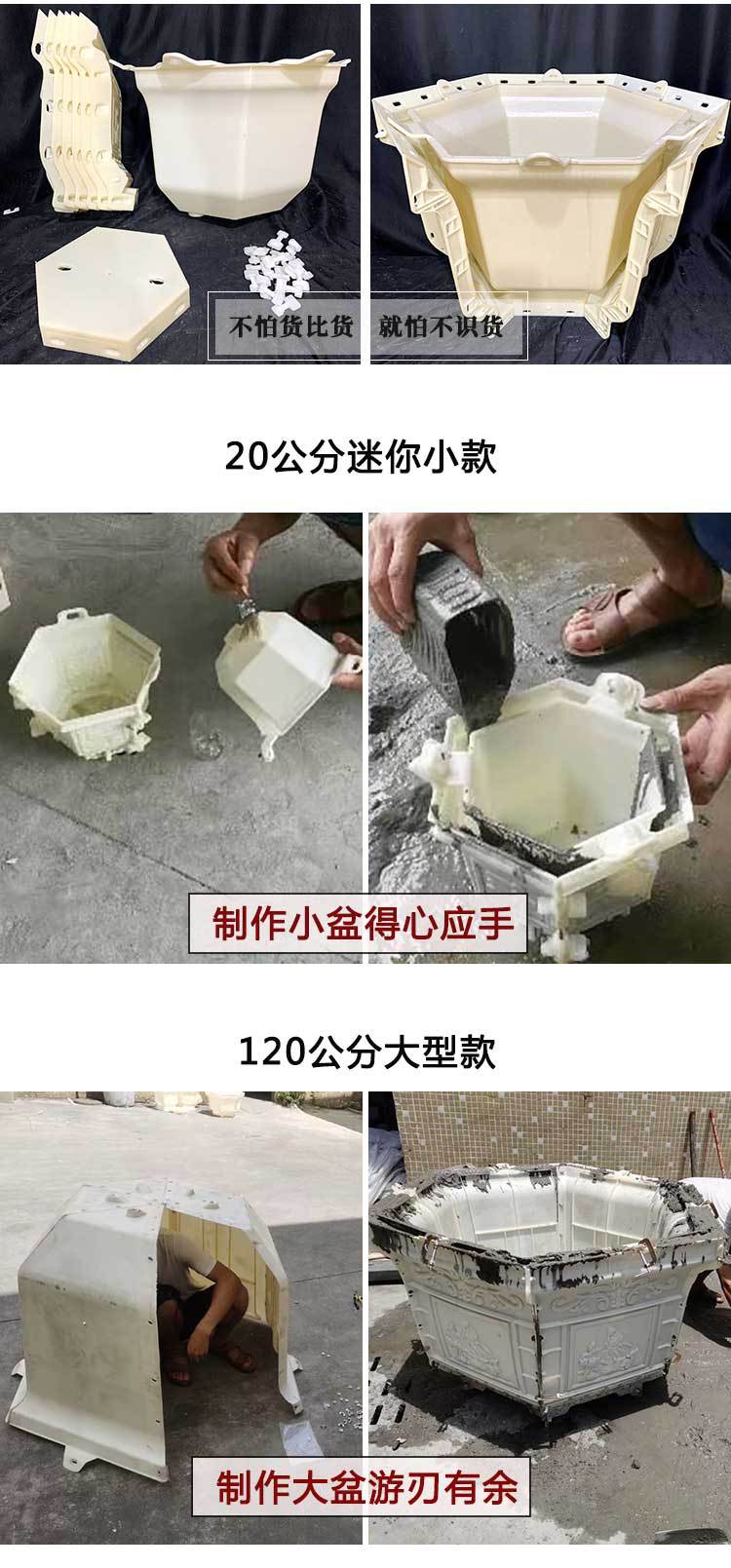 不怕货比货 就怕不识货

20公分迷你小款

制作小盆得心应手

120公分大型款

制作大盆游刃有余