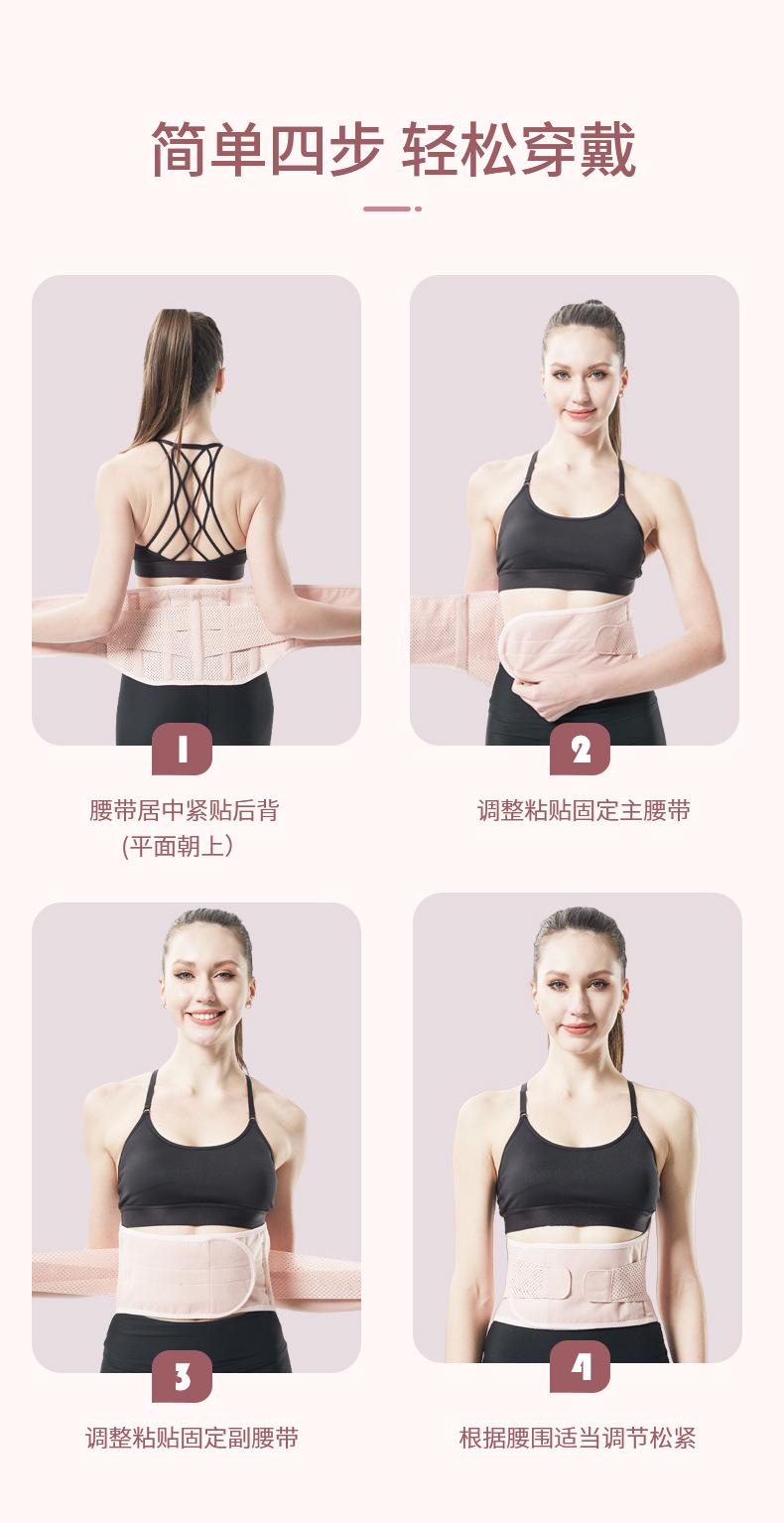 简单四步 轻松穿戴

1

腰带居中紧贴后背
(平面朝上)

2

调整粘贴固定主腰带

3

调整粘贴固定副腰带

4

根据腰围适当调节松紧