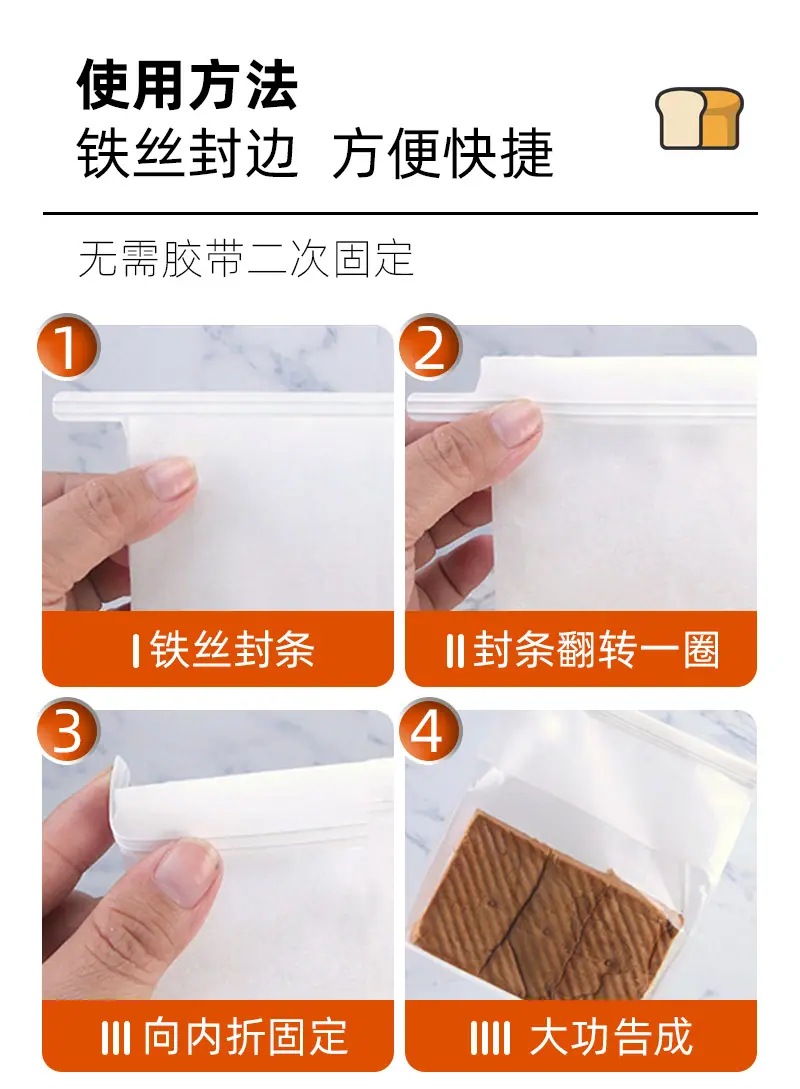 使用方法
铁丝封边 方便快捷

无需胶带二次固定

1
I 铁丝封条

2
II 封条翻转一圈

3
III 向内折固定

4
IIII 大功告成