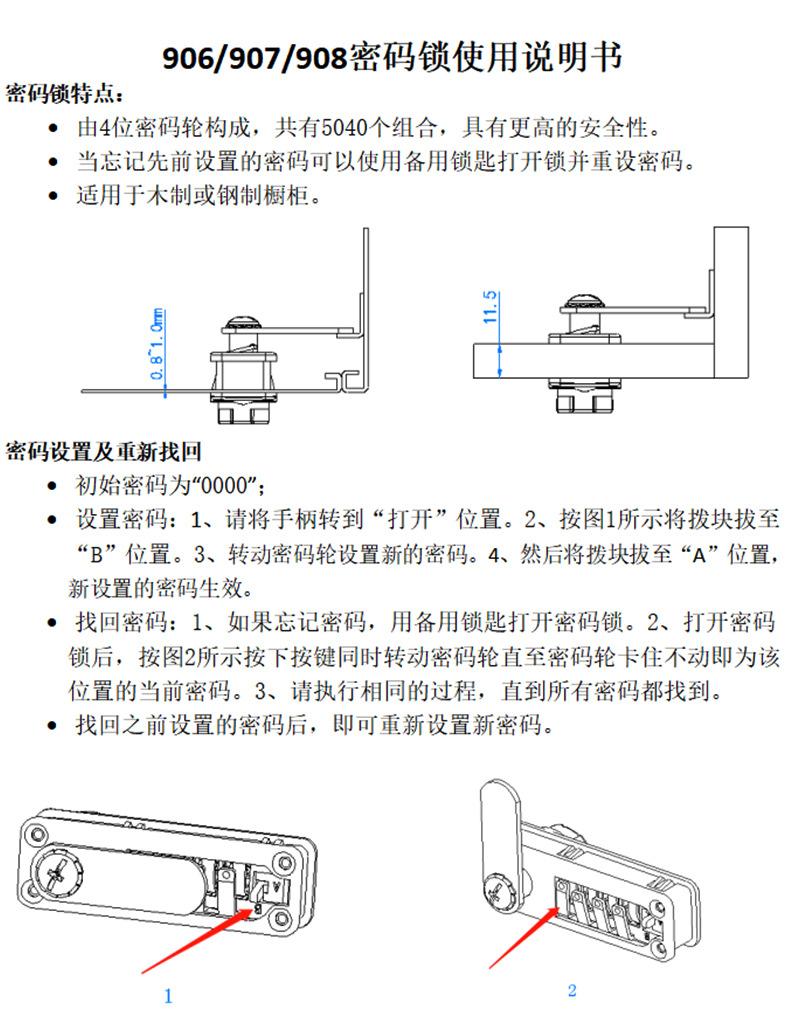 906/907/908密码锁使用说明书

密码锁特点：

• 由4位密码轮构成，共有5040个组合，具有更高的安全性。
• 当忘记先前设置的密码可以使用备用锁匙打开锁并重设密码。
• 适用于木制或钢制橱柜。

0.8~1.0mm

11.5

密码设置及重新找回

• 初始密码为“0000”；
• 设置密码：1、请将手柄转到“打开”位置。2、按图1所示将拨块拔至“B”位置。3、转动密码轮设置新的密码。4、然后将拨块拔至“A”位置，新设置的密码生效。
• 找回密码：1、如果忘记密码，用备用锁匙打开密码锁。2、打开密码锁后，按图2所示按下按键同时转动密码轮直至密码轮卡住不动即为该位置的当前密码。3、请执行相同的过程，直到所有密码都找到。
• 找回之前设置的密码后，即可重新设置新密码。

1

2