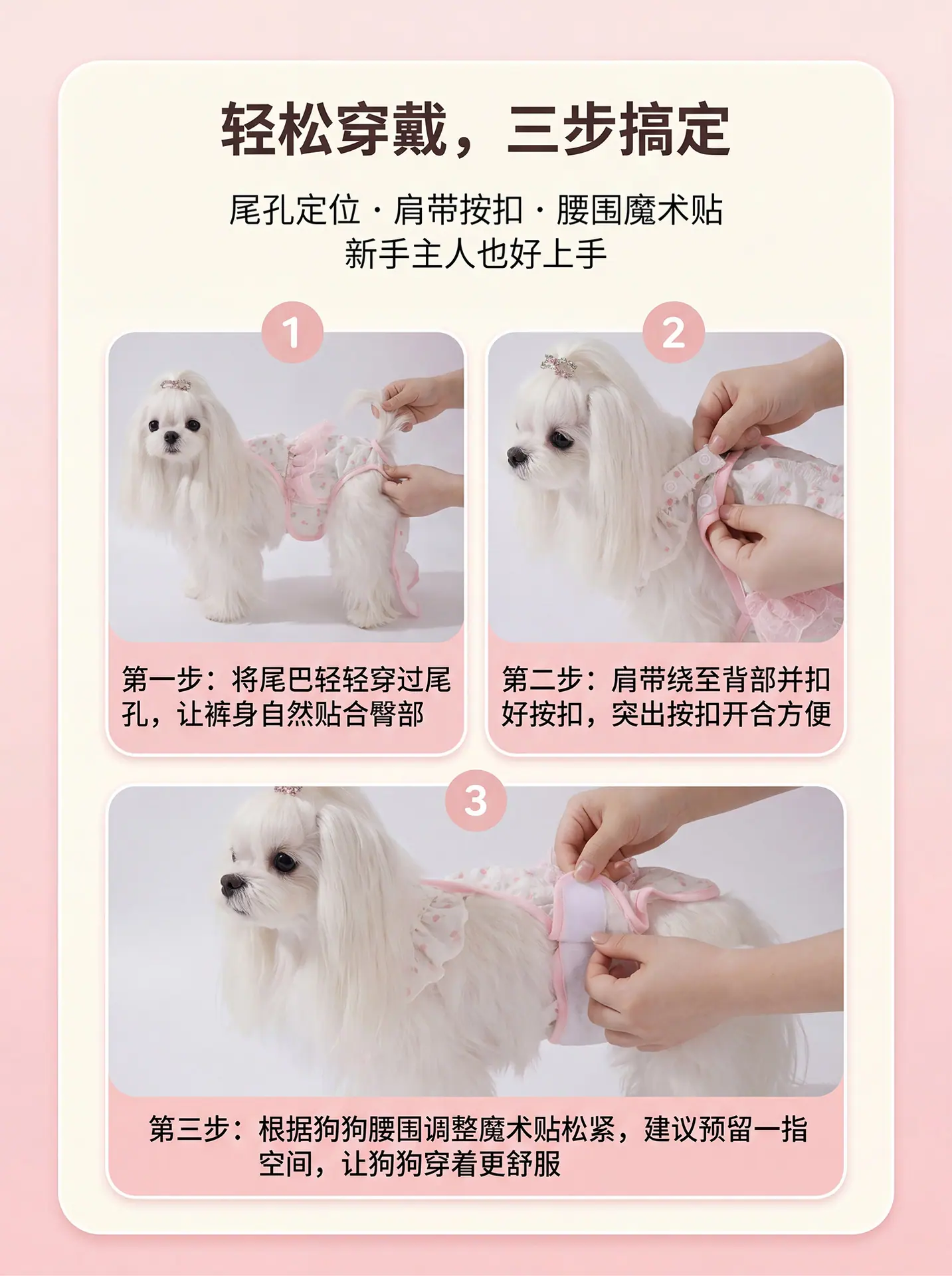 轻松穿戴，三步搞定

尾孔定位 · 肩带按扣 · 腰围魔术贴
新手主人也好上手

1

第一步：将尾巴轻轻穿过尾孔，让裤身自然贴合臀部

2

第二步：肩带绕至背部并扣好按扣，突出按扣开合方便

3

第三步：根据狗狗腰围调整魔术贴松紧，建议预留一指空间，让狗狗穿着更舒服