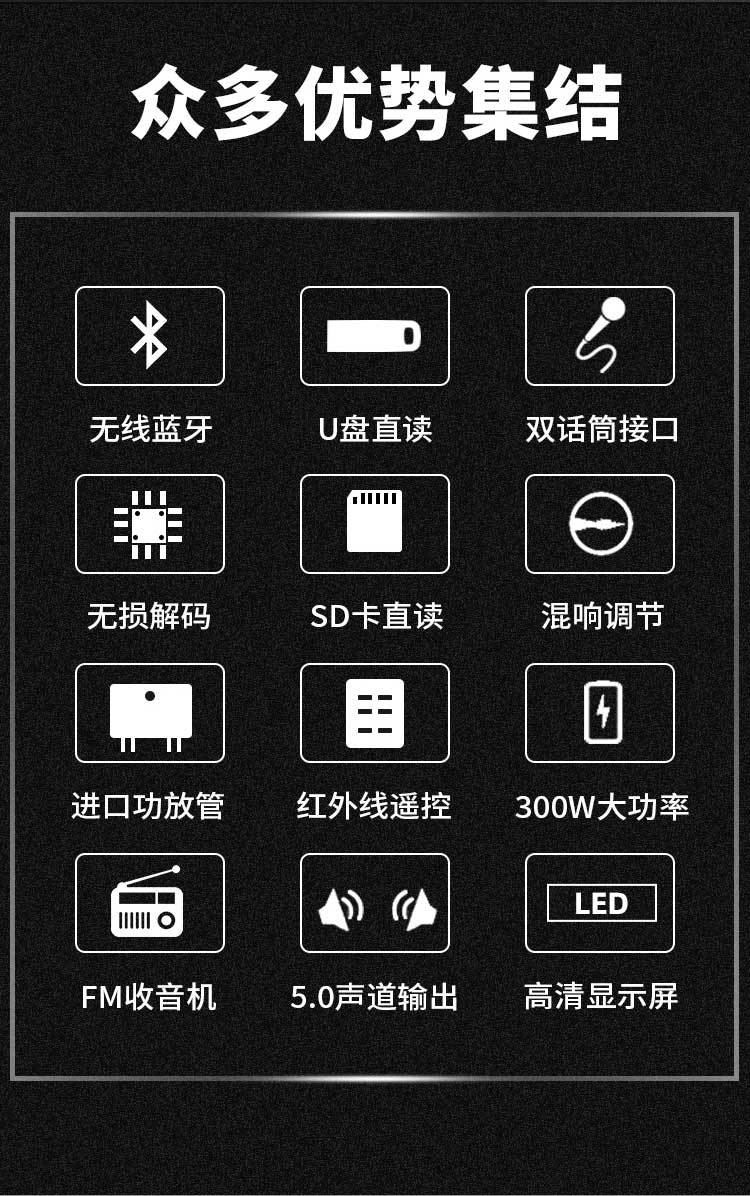 众多优势集结

无线蓝牙

U盘直读

双话筒接口

无损解码

SD卡直读

混响调节

进口功放管

红外线遥控

300W大功率

FM收音机

5.0声道输出

LED

高清显示屏