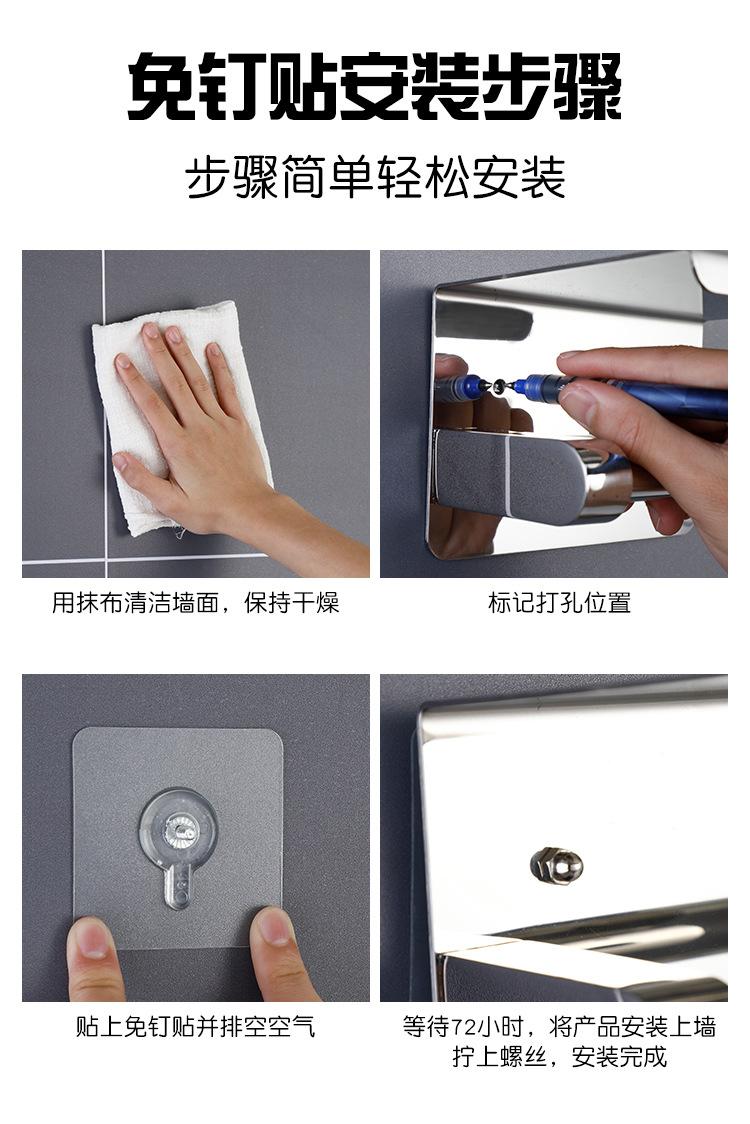 免钉贴安装步骤

步骤简单轻松安装

用抹布清洁墙面，保持干燥

标记打孔位置

贴上免钉贴并排空空气

等待72小时，将产品安装上墙
拧上螺丝，安装完成