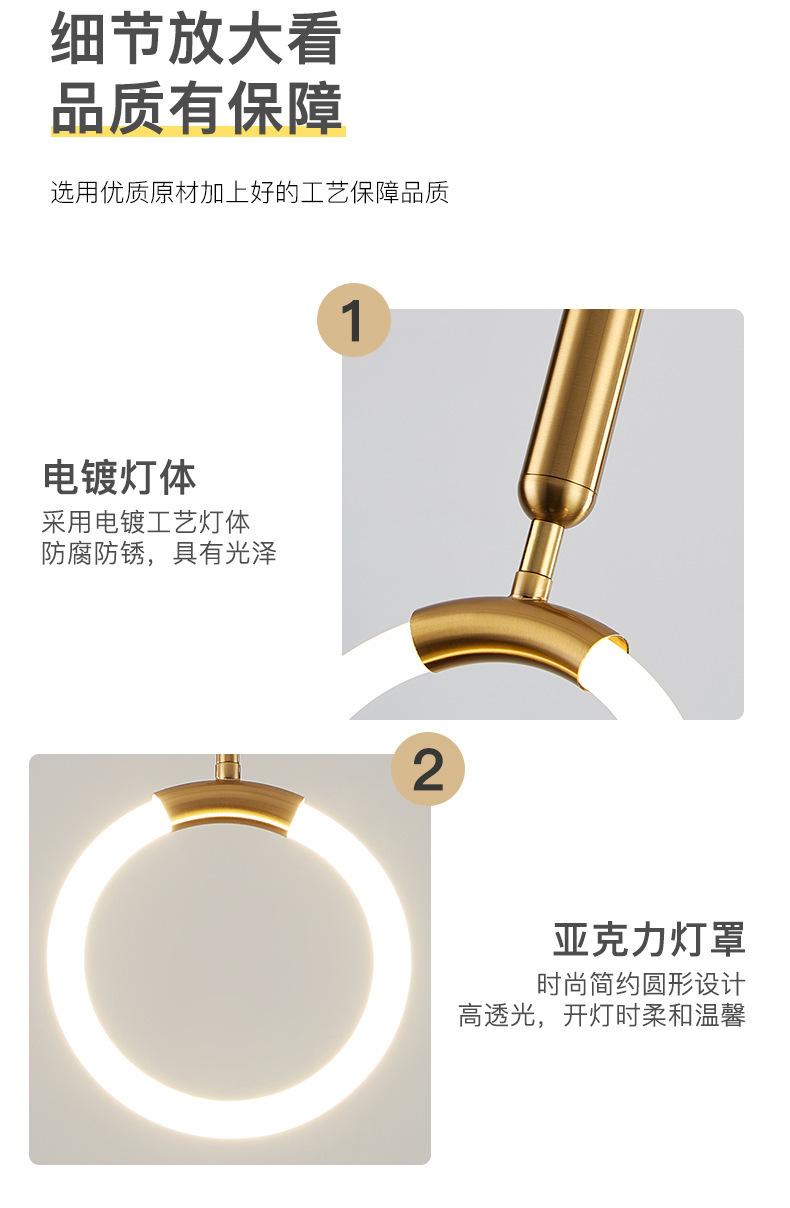 细节放大看
品质有保障

选用优质原材加上好的工艺保障品质

1

电镀灯体
采用电镀工艺灯体
防腐防锈，具有光泽

2

亚克力灯罩
时尚简约圆形设计
高透光，开灯时柔和温馨