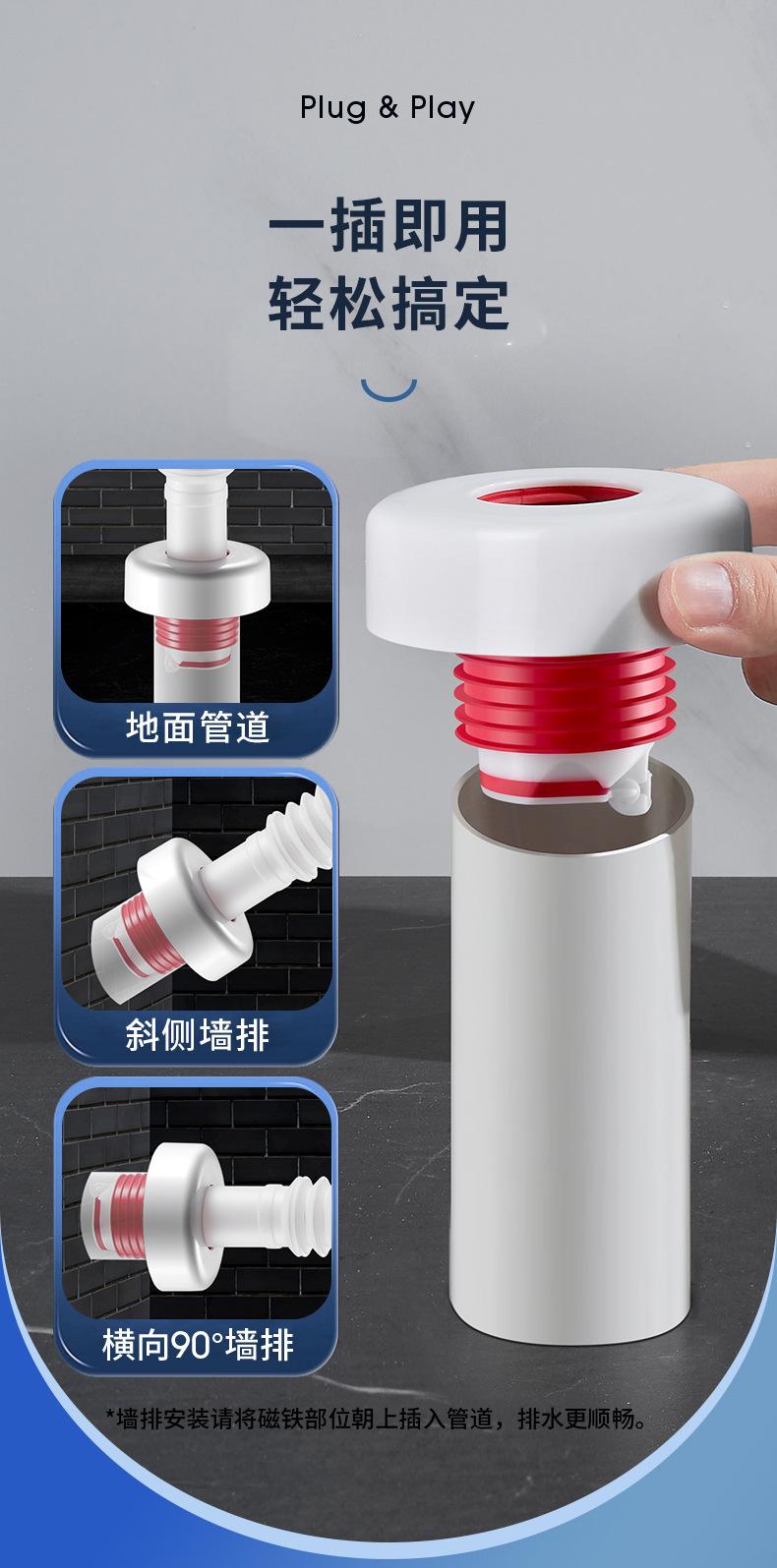 Plug & Play

一插即用
轻松搞定

地面管道

斜侧墙排

横向90°墙排

*墙排安装请将磁铁部位朝上插入管道，排水更顺畅。