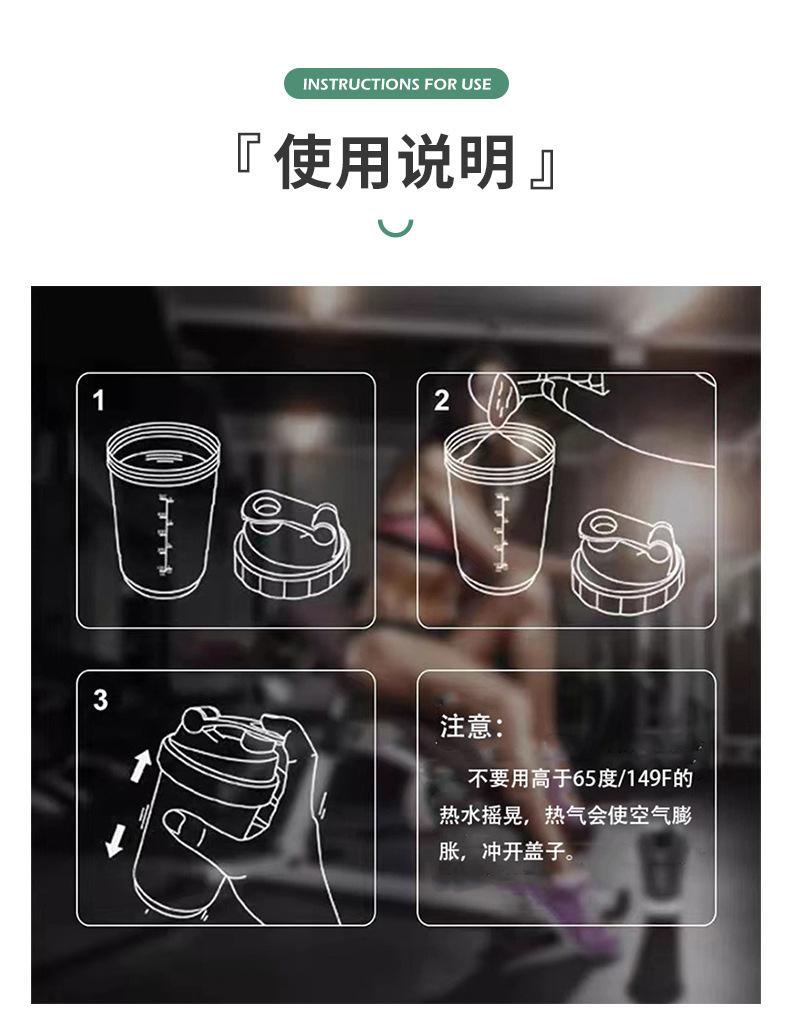 INSTRUCTIONS FOR USE

『使用说明』

1

2

3

注意:

不要用高于65度/149F的热水摇晃，热气会使空气膨胀，冲开盖子。