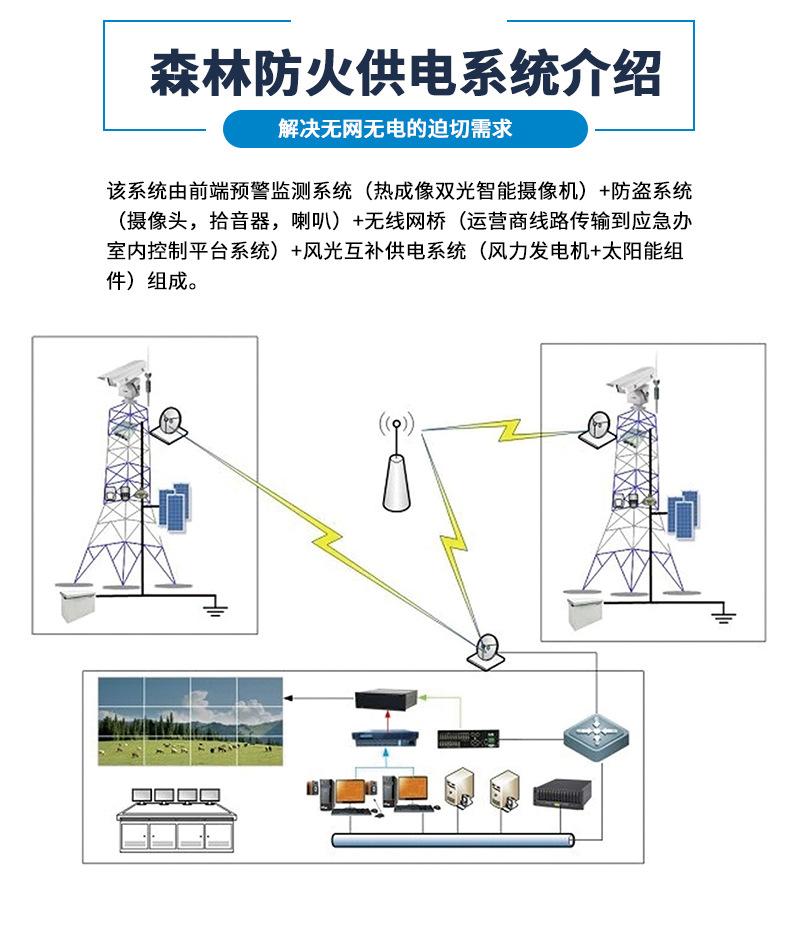 森林防火供电系统介绍

解决无网无电的迫切需求

该系统由前端预警监测系统（热成像双光智能摄像机）+防盗系统（摄像头，拾音器，喇叭）+无线网桥（运营商线路传输到应急办室内控制平台系统）+风光互补供电系统（风力发电机+太阳能组件）组成。