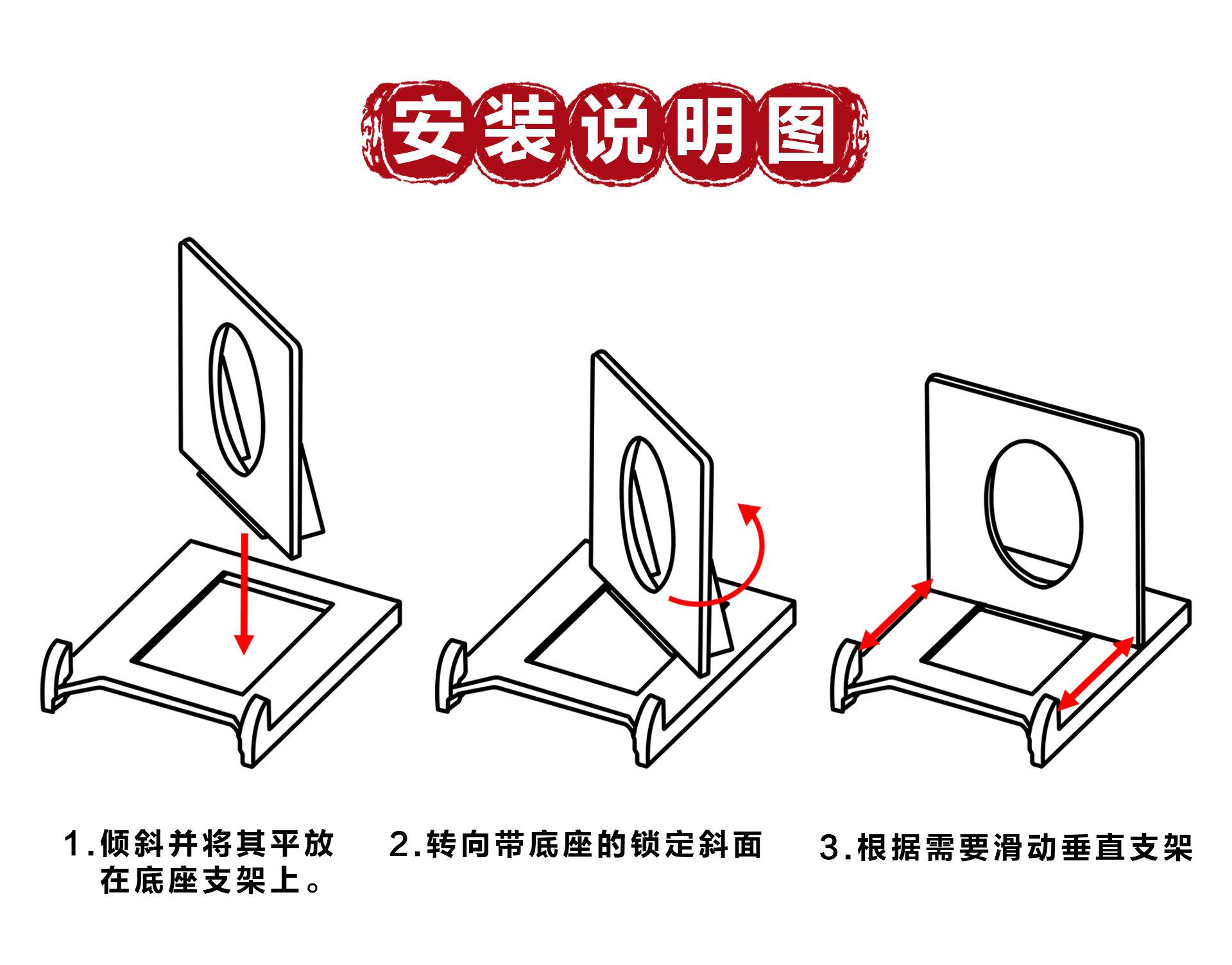 安装说明图

1.倾斜并将其平放在底座支架上。

2.转向带底座的锁定斜面

3.根据需要滑动垂直支架