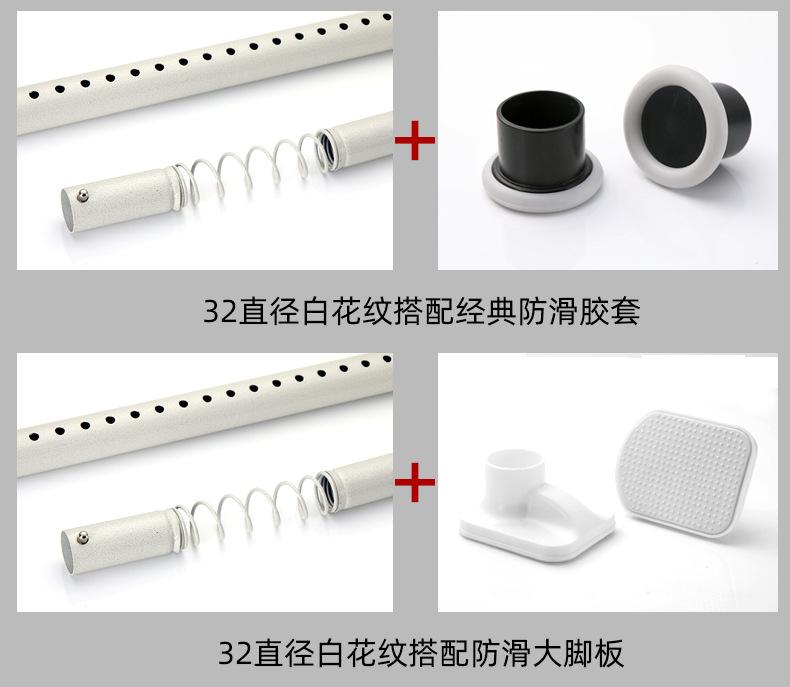 +

32直径白花纹搭配经典防滑胶套

+

32直径白花纹搭配防滑大脚板