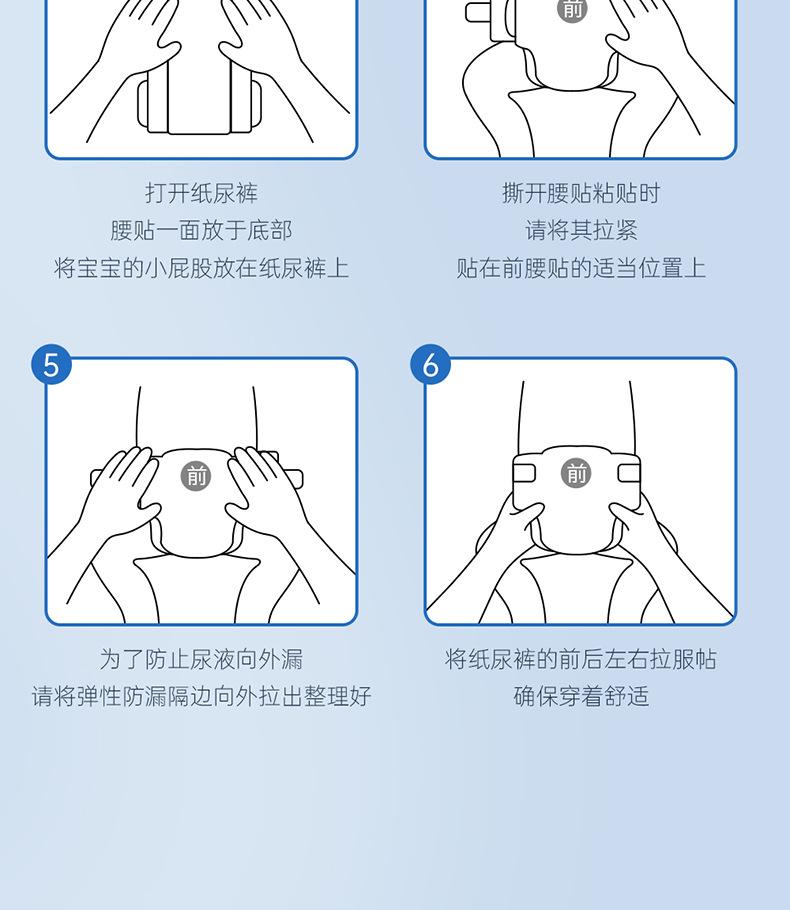 前

打开纸尿裤
腰贴一面放于底部
将宝宝的小屁股放在纸尿裤上

撕开腰贴粘贴时
请将其拉紧
贴在前腰贴的适当位置上

5

前

为了防止尿液向外漏
请将弹性防漏隔边向外拉出整理好

6

前

将纸尿裤的前后左右拉服帖
确保穿着舒适