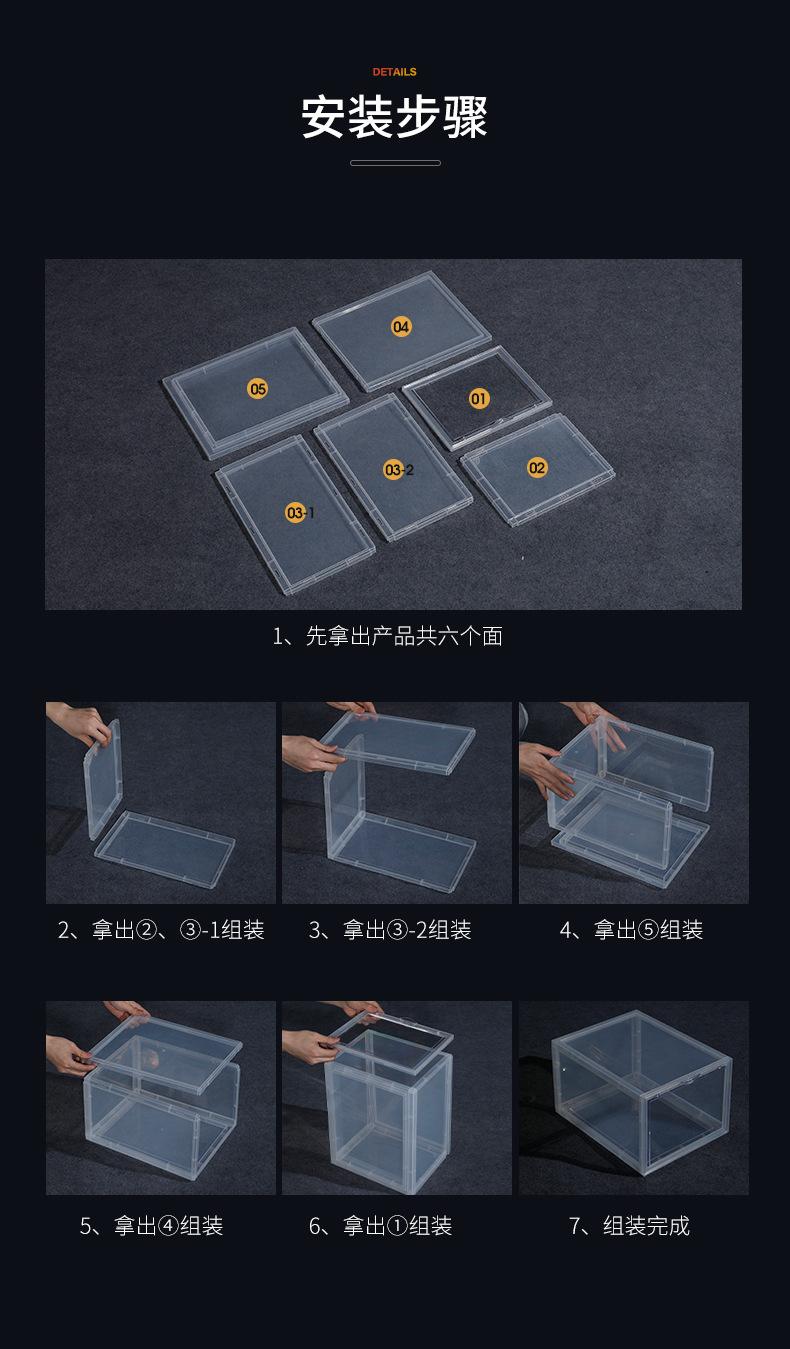 DETAILS

安装步骤

04

05

01

03-2

02

03-1

1、先拿出产品共六个面

2、拿出②、③-1组装

3、拿出③-2组装

4、拿出⑤组装

5、拿出④组装

6、拿出①组装

7、组装完成