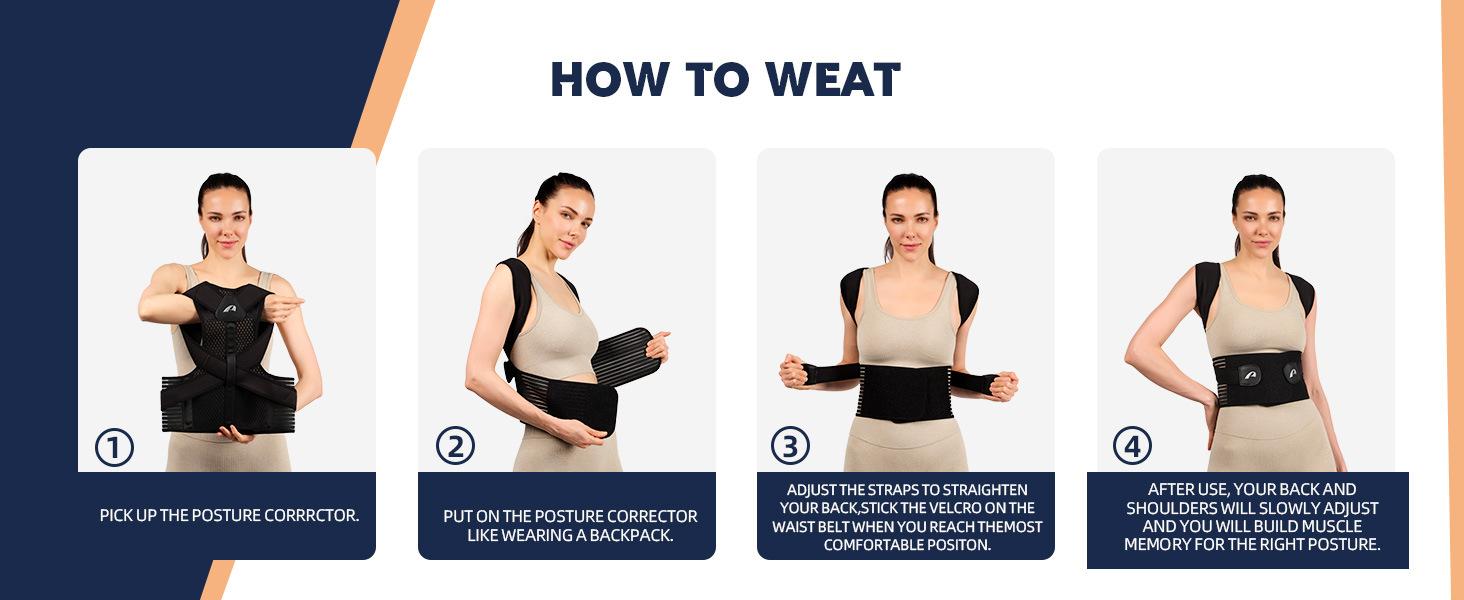 HOW TO WEAT

①

PICK UP THE POSTURE CORRRCTOR.

②

PUT ON THE POSTURE CORRECTOR LIKE WEARING A BACKPACK.

③

ADJUST THE STRAPS TO STRAIGHTEN YOUR BACK,STICK THE VELCRO ON THE WAIST BELT WHEN YOU REACH THEMOST COMFORTABLE POSITON.

④

AFTER USE, YOUR BACK AND SHOULDERS WILL SLOWLY ADJUST AND YOU WILL BUILD MUSCLE MEMORY FOR THE RIGHT POSTURE.