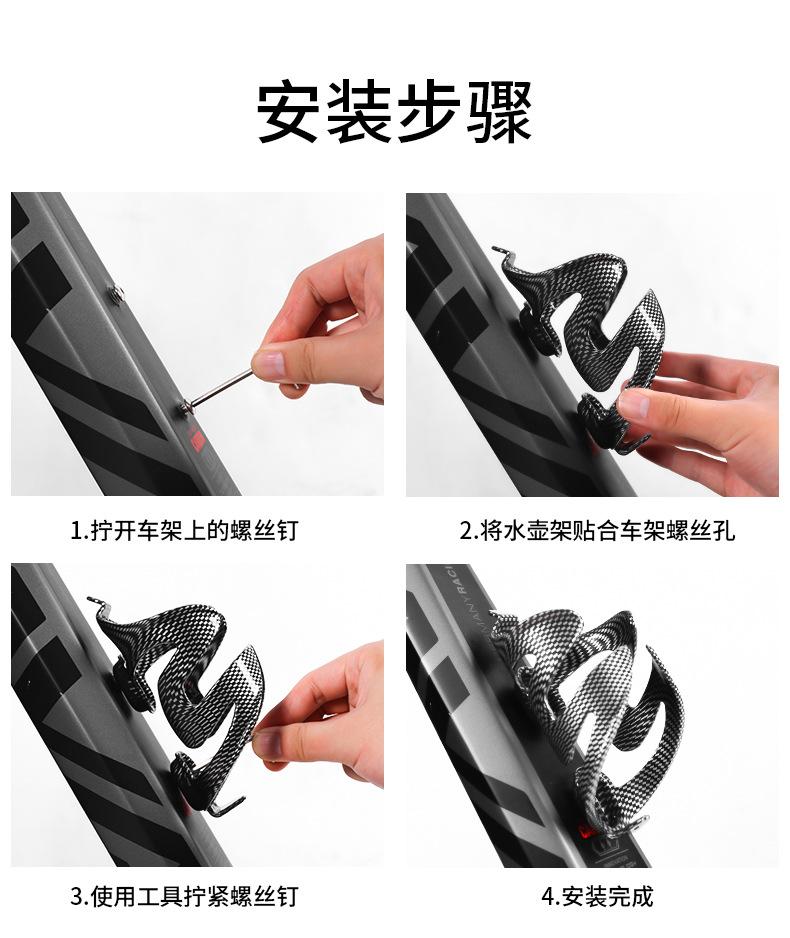 安装步骤

1.拧开车架上的螺丝钉

2.将水壶架贴合车架螺丝孔

3.使用工具拧紧螺丝钉

4.安装完成