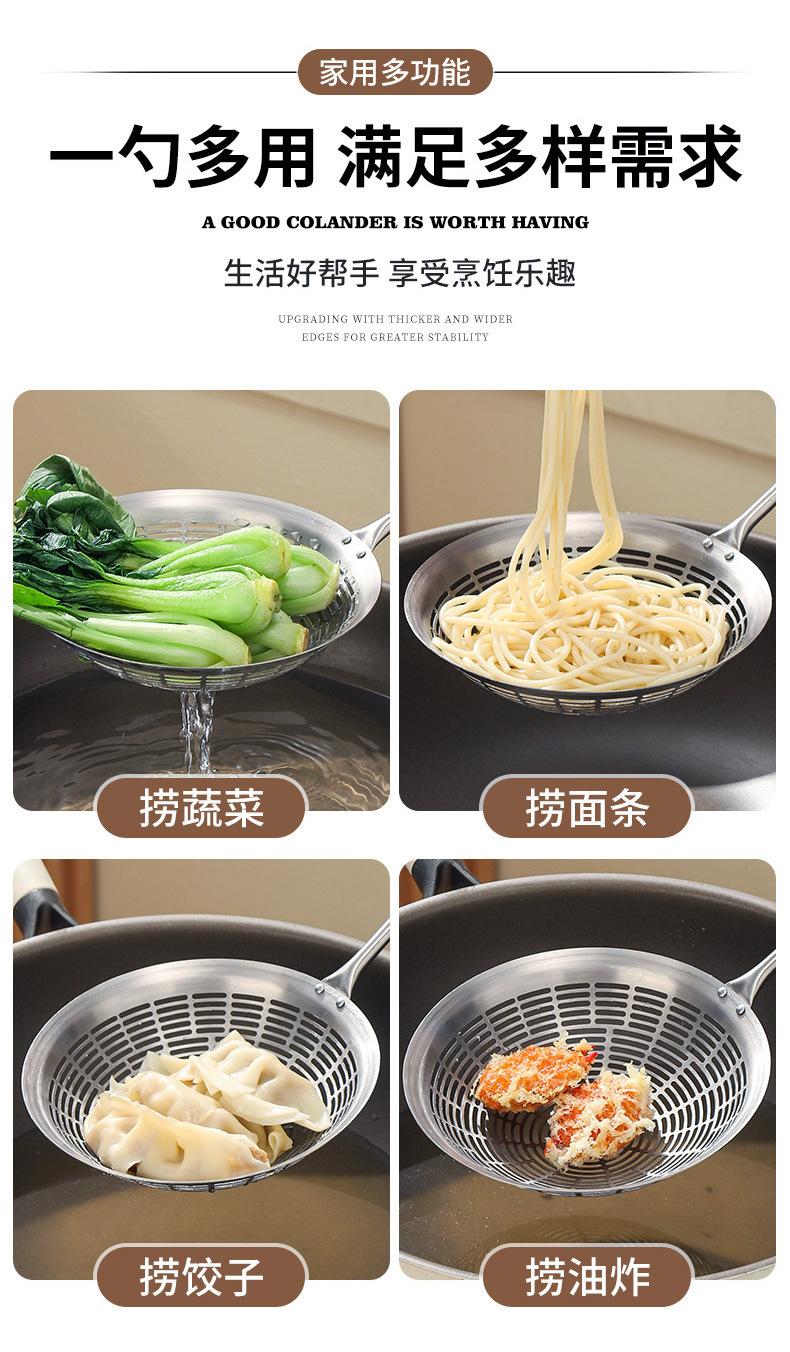 家用多功能

一勺多用 满足多样需求

A GOOD COLANDER IS WORTH HAVING

生活好帮手 享受烹饪乐趣

UPGRADING WITH THICKER AND WIDER EDGES FOR GREATER STABILITY

捞蔬菜

捞面条

捞饺子

捞油炸