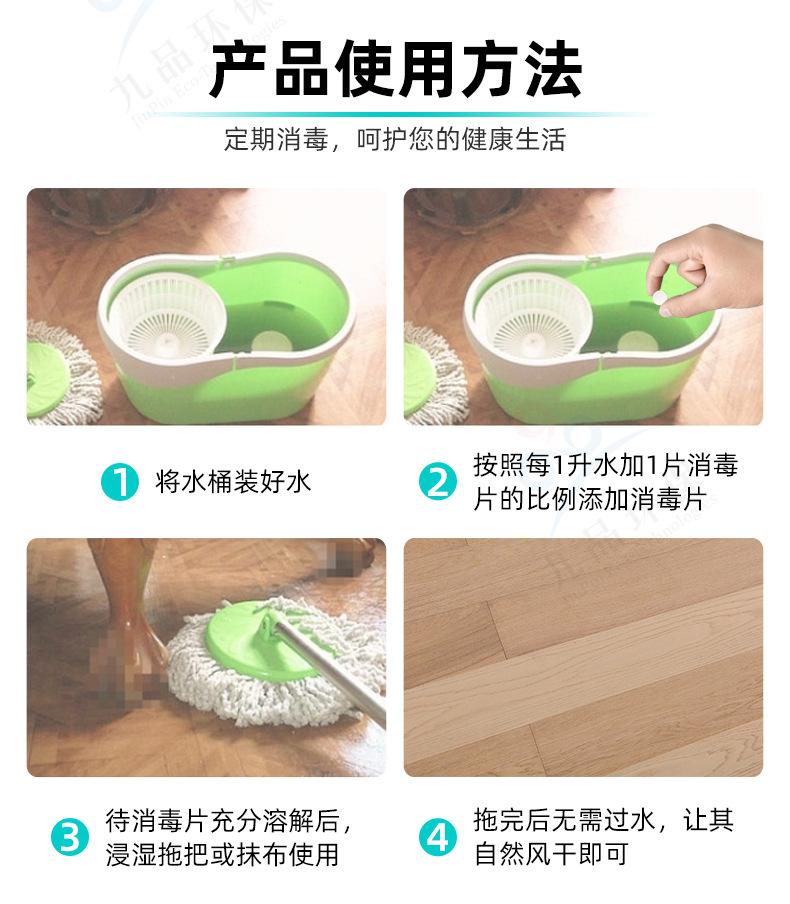 九品环保
JiuPin Eco-Technologies

产品使用方法

定期消毒，呵护您的健康生活

1 将水桶装好水

2 按照每1升水加1片消毒片的比例添加消毒片

3 待消毒片充分溶解后，浸湿拖把或抹布使用

4 拖完后无需过水，让其自然风干即可