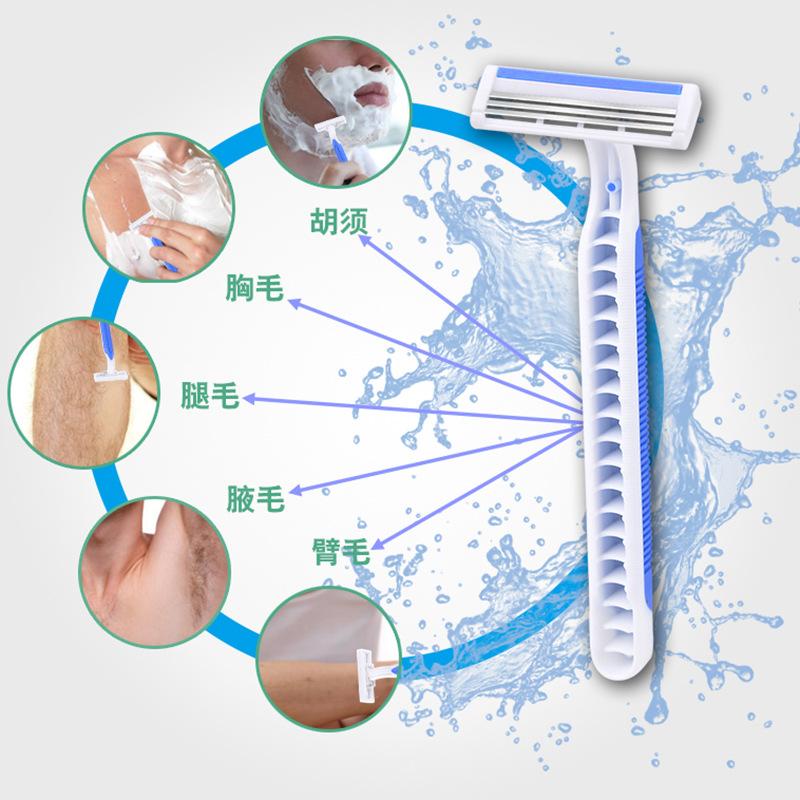 胡须

胸毛

腿毛

腋毛

臂毛