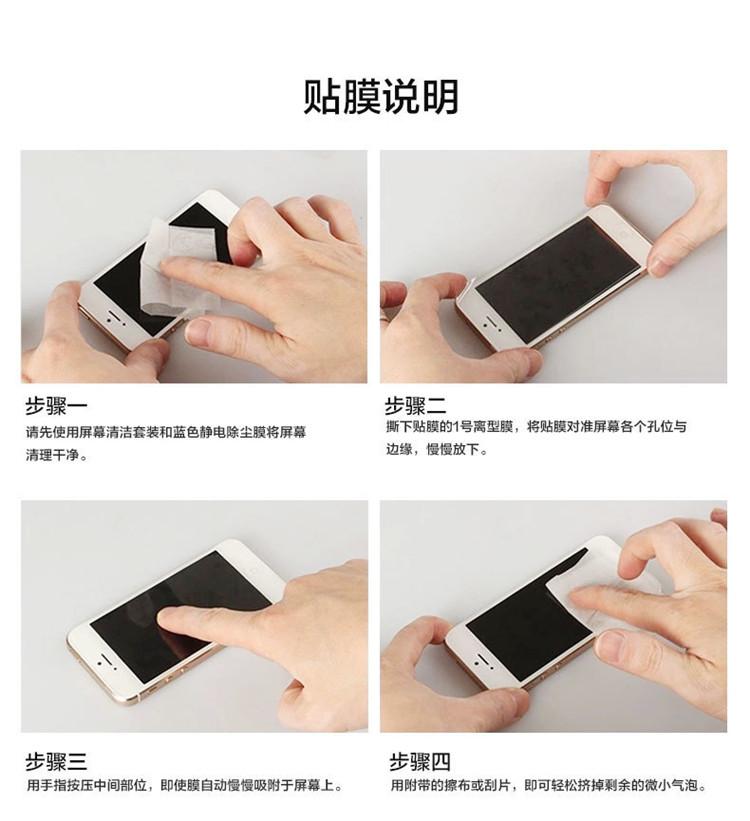 贴膜说明

步骤一
请先使用屏幕清洁套装和蓝色静电除尘膜将屏幕清理干净。

步骤二
撕下贴膜的1号离型膜，将贴膜对准屏幕各个孔位与边缘，慢慢放下。

步骤三
用手指按压中间部位，即使膜自动慢慢吸附于屏幕上。

步骤四
用附带的擦布或刮片，即可轻松挤掉剩余的微小气泡。