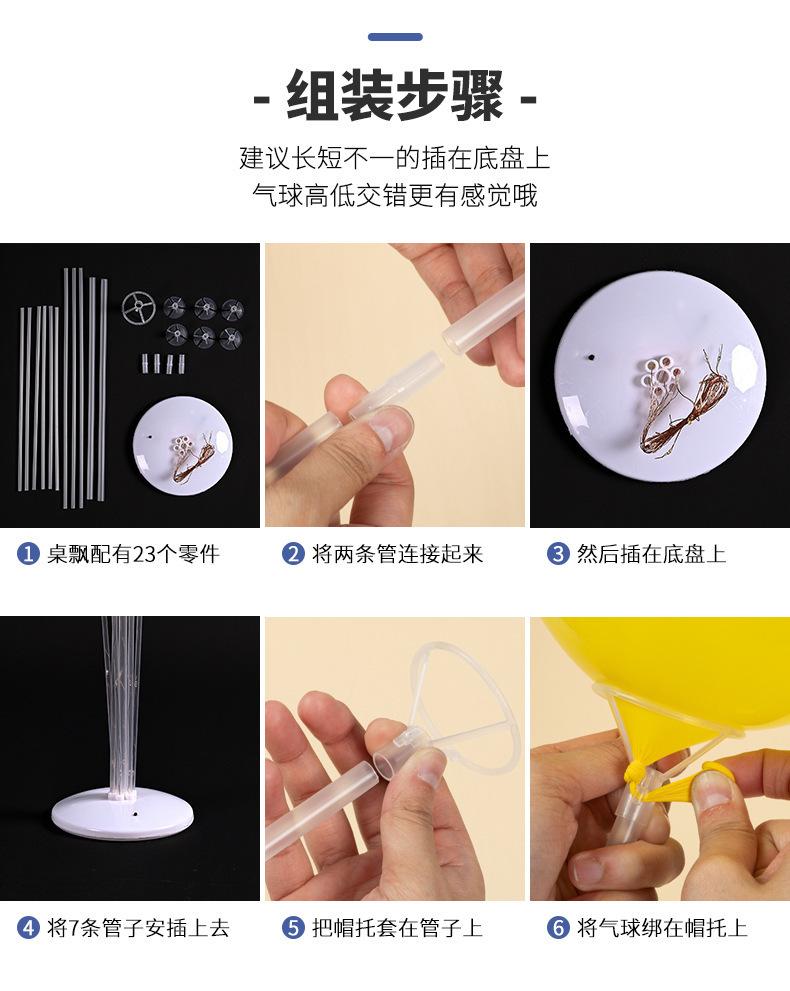 - 组装步骤 -

建议长短不一的插在底盘上
气球高低交错更有感觉哦

1 桌飘配有23个零件

2 将两条管连接起来

3 然后插在底盘上

4 将7条管子安插上去

5 把帽托套在管子上

6 将气球绑在帽托上