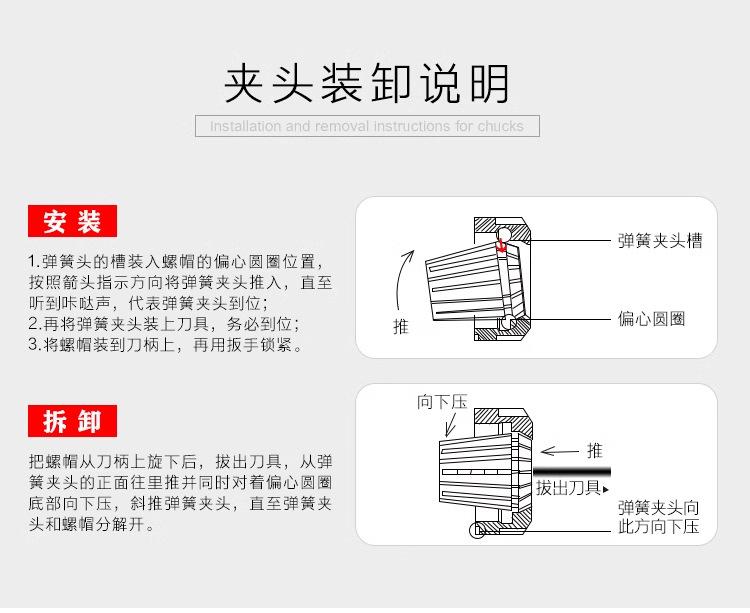 夹头装卸说明

Installation and removal instructions for chucks

安装

1.弹簧头的槽装入螺帽的偏心圆圈位置，按照箭头指示方向将弹簧夹头推入，直至听到咔哒声，代表弹簧夹头到位；
2.再将弹簧夹头装上刀具，务必到位；
3.将螺帽装到刀柄上，再用扳手锁紧。

推

弹簧夹头槽

偏心圆圈

拆卸

把螺帽从刀柄上旋下后，拔出刀具，从弹簧夹头的正面往里推并同时对着偏心圆圈底部向下压，斜推弹簧夹头，直至弹簧夹头和螺帽分解开。

向下压

推

拔出刀具

弹簧夹头向此方向下压