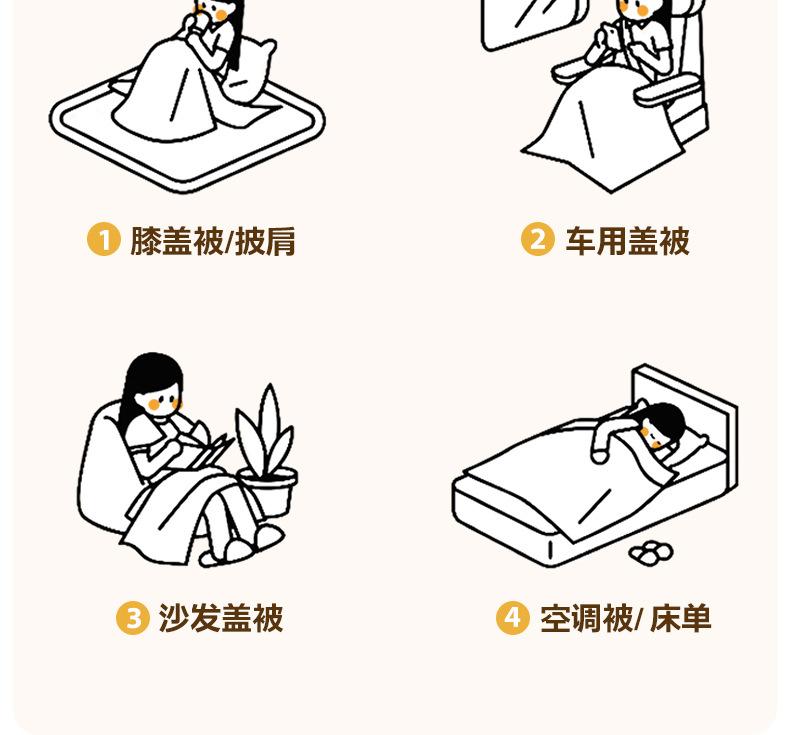 1 膝盖被/披肩

2 车用盖被

3 沙发盖被

4 空调被/ 床单