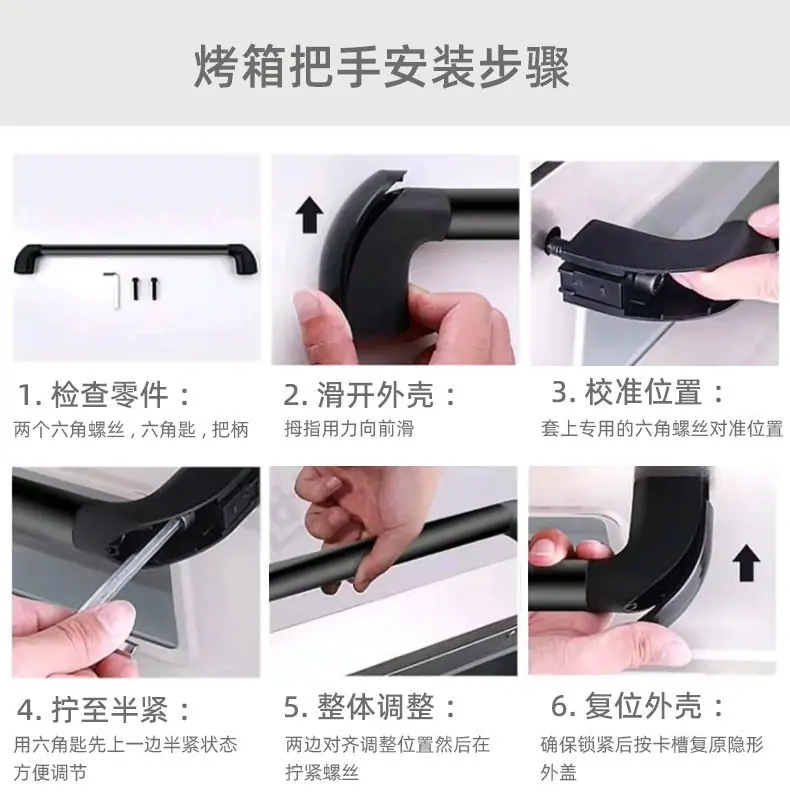 烤箱把手安装步骤

1. 检查零件：
两个六角螺丝，六角匙，把柄

2. 滑开外壳：
拇指用力向前滑

3. 校准位置：
套上专用的六角螺丝对准位置

4. 拧至半紧：
用六角匙先上一边半紧状态方便调节

5. 整体调整：
两边对齐调整位置然后在拧紧螺丝

6. 复位外壳：
确保锁紧后按卡槽复原隐形外盖