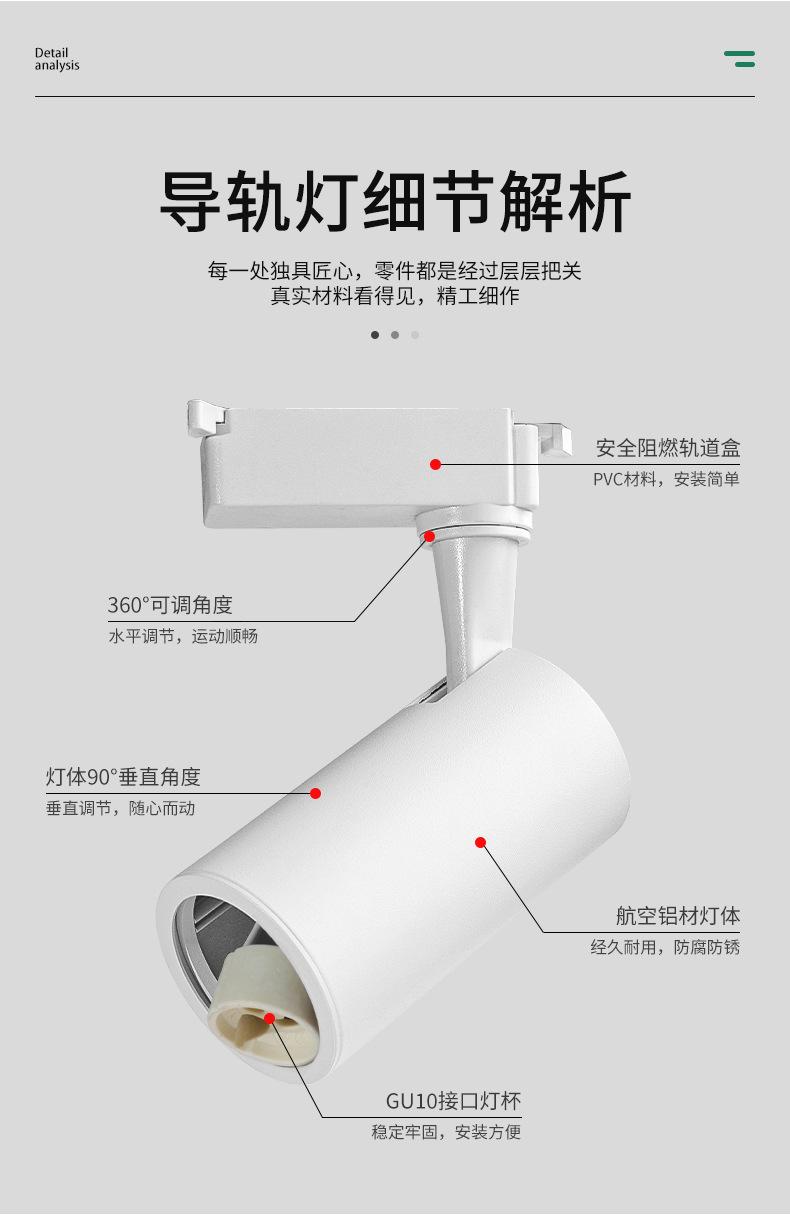 Detail
analysis

导轨灯细节解析

每一处独具匠心，零件都是经过层层把关
真实材料看得见，精工细作

安全阻燃轨道盒
PVC材料，安装简单

360°可调角度
水平调节，运动顺畅

灯体90°垂直角度
垂直调节，随心而动

航空铝材灯体
经久耐用，防腐防锈

GU10接口灯杯
稳定牢固，安装方便