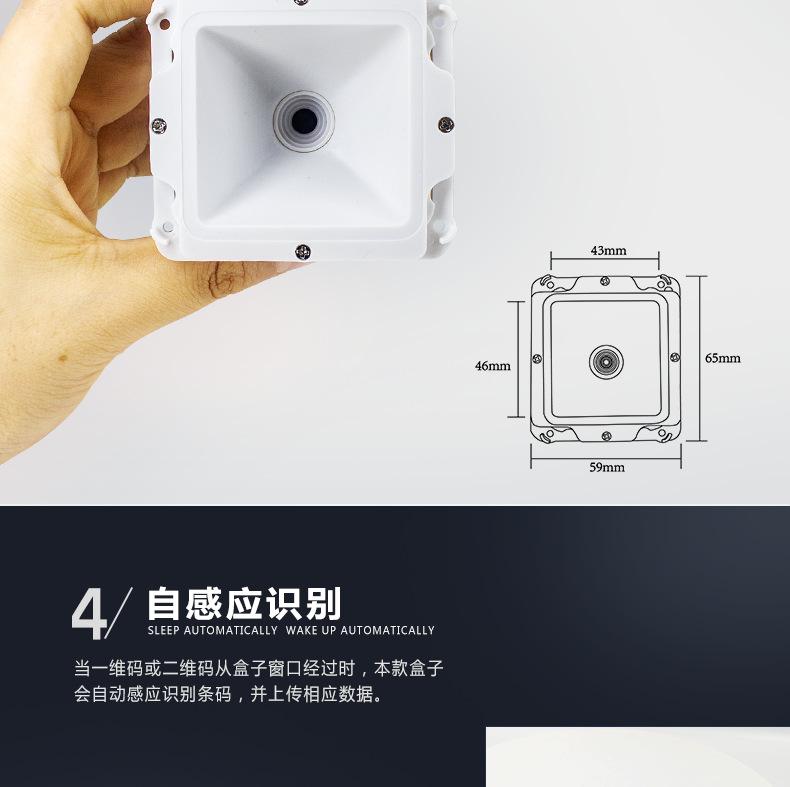 43mm

46mm

65mm

59mm

4/ 自感应识别
SLEEP AUTOMATICALLY WAKE UP AUTOMATICALLY

当一维码或二维码从盒子窗口经过时，本款盒子会自动感应识别条码，并上传相应数据。