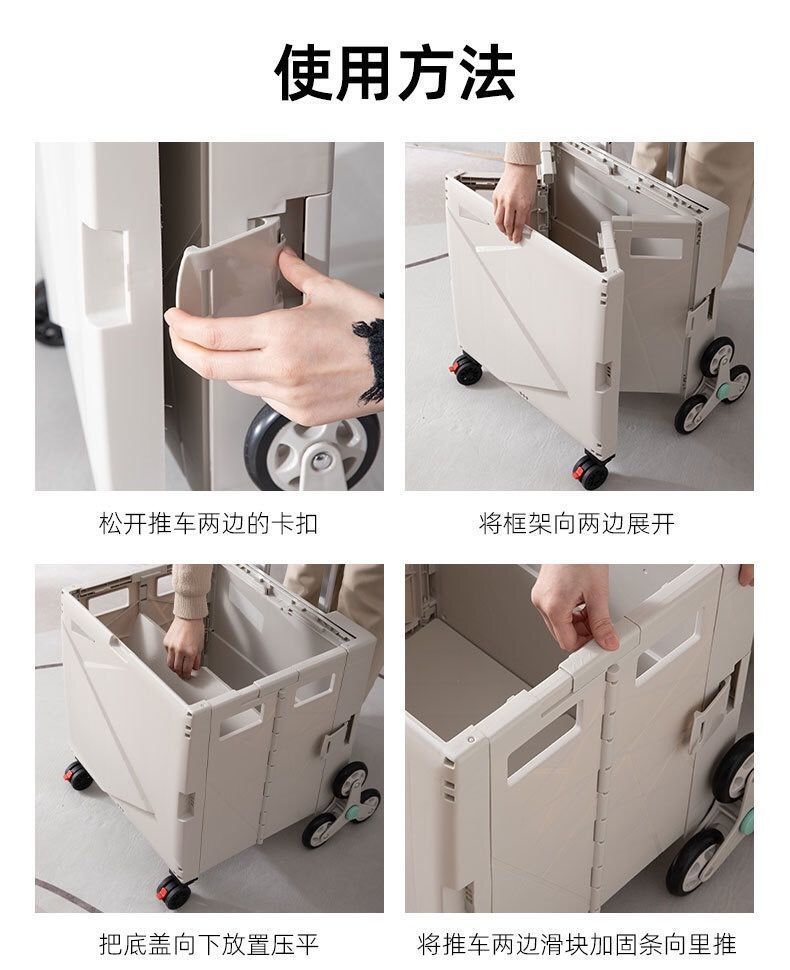 使用方法

松开推车两边的卡扣

将框架向两边展开

把底盖向下放置压平

将推车两边滑块加固条向里推