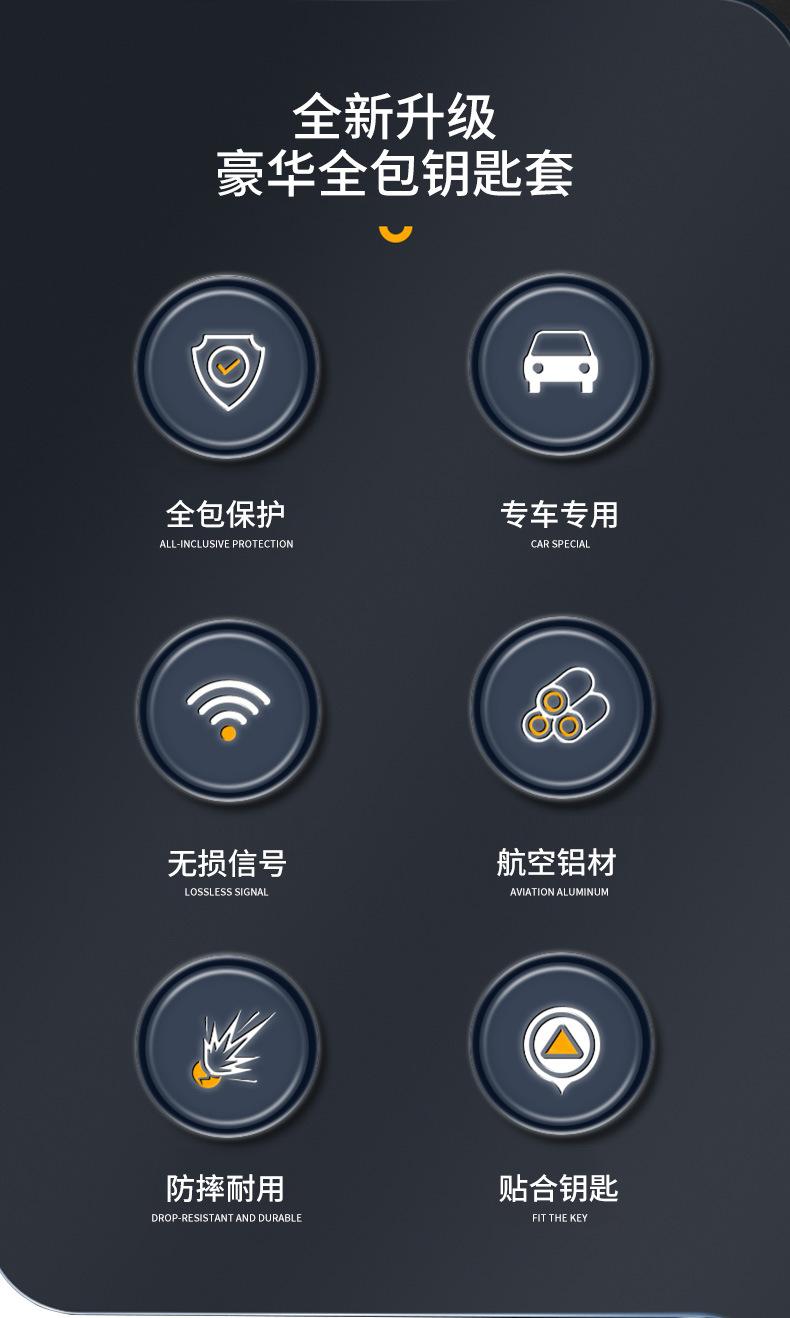 全新升级
豪华全包钥匙套

全包保护
ALL-INCLUSIVE PROTECTION

专车专用
CAR SPECIAL

无损信号
LOSSLESS SIGNAL

航空铝材
AVIATION ALUMINUM

防摔耐用
DROP-RESISTANT AND DURABLE

贴合钥匙
FIT THE KEY