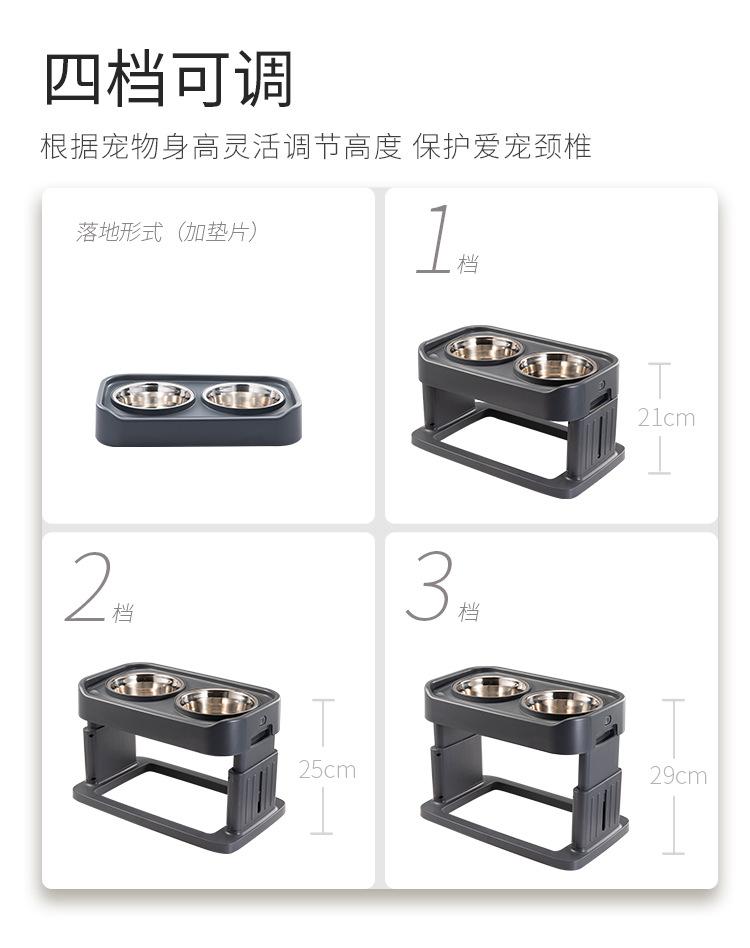 四档可调

根据宠物身高灵活调节高度 保护爱宠颈椎

落地形式（加垫片）

1档

21cm

2档

25cm

3档

29cm