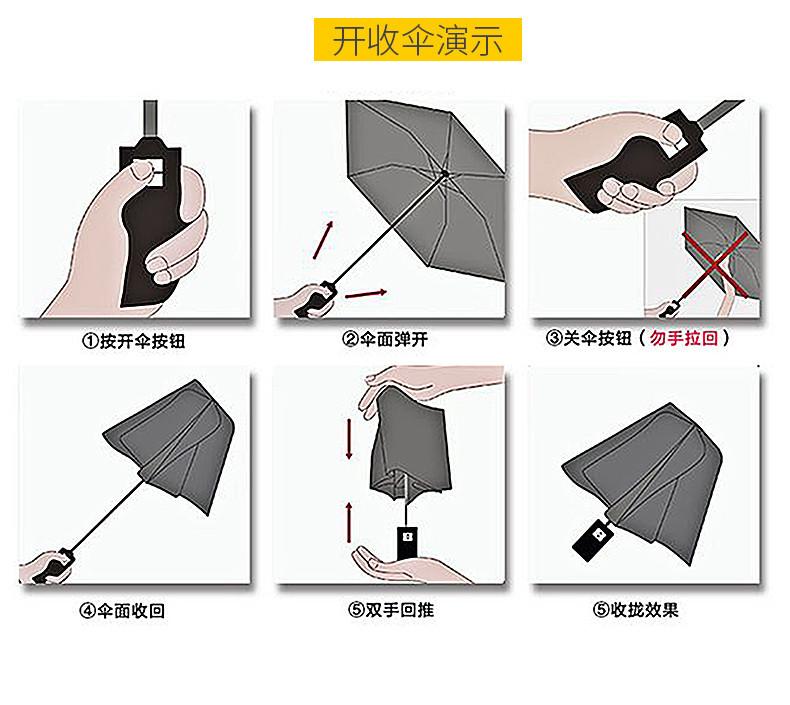 开收伞演示

①按开伞按钮

②伞面弹开

③关伞按钮（勿手拉回）

④伞面收回

⑤双手回推

⑤收拢效果