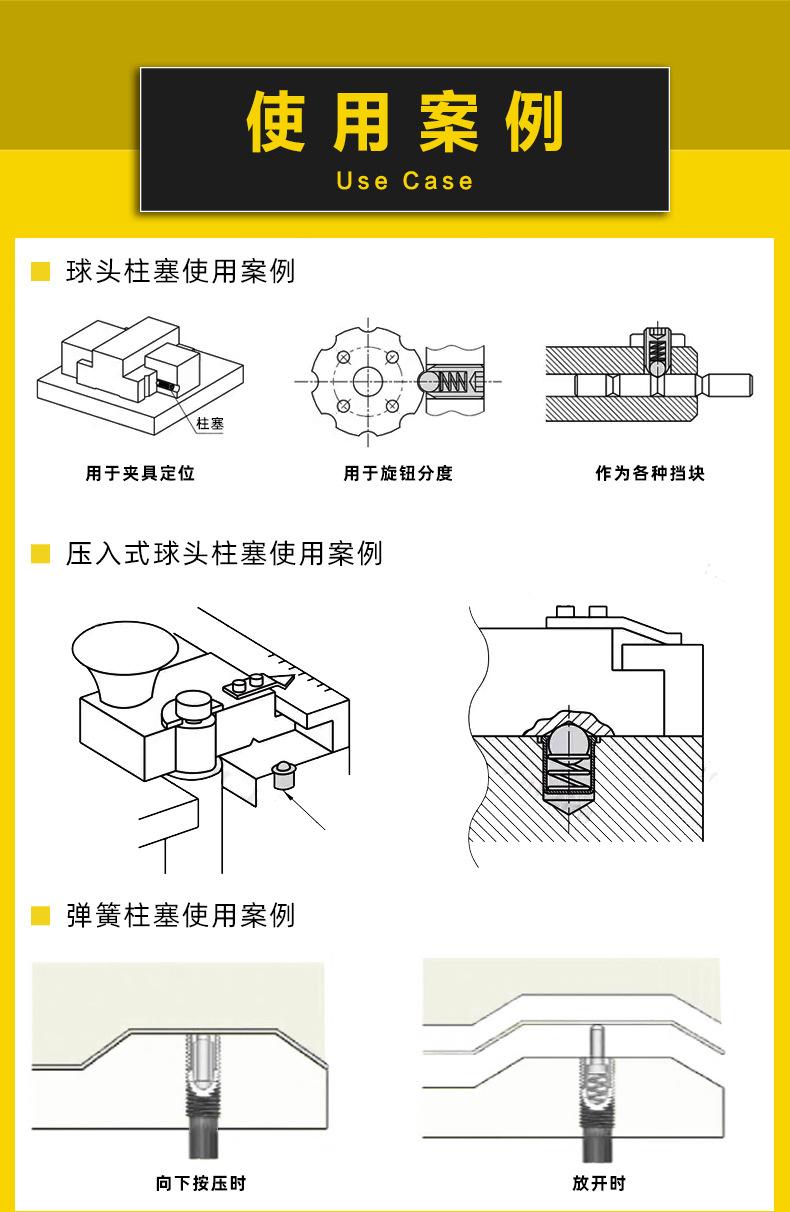 使用案例
Use Case

球头柱塞使用案例

柱塞

用于夹具定位

用于旋钮分度

作为各种挡块

压入式球头柱塞使用案例

弹簧柱塞使用案例

向下按压时

放开时