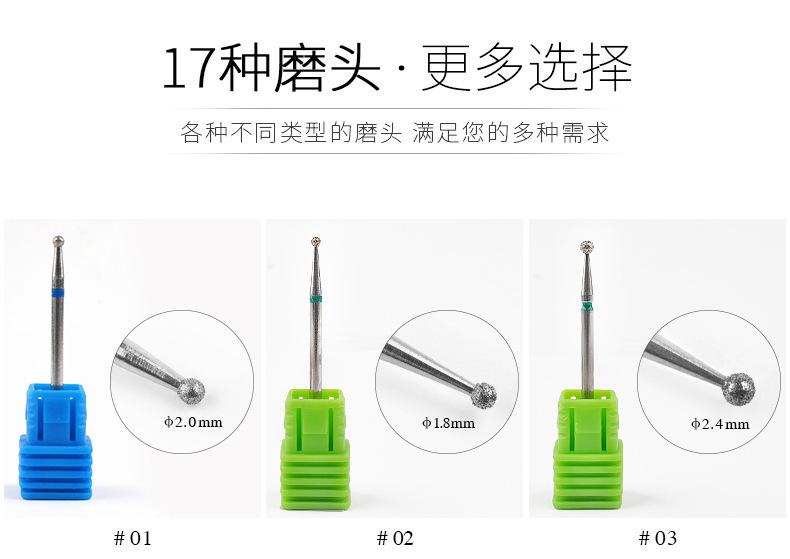 17种磨头 · 更多选择

各种不同类型的磨头 满足您的多种需求

ϕ2.0mm

ϕ1.8mm

ϕ2.4mm

# 01

# 02

# 03