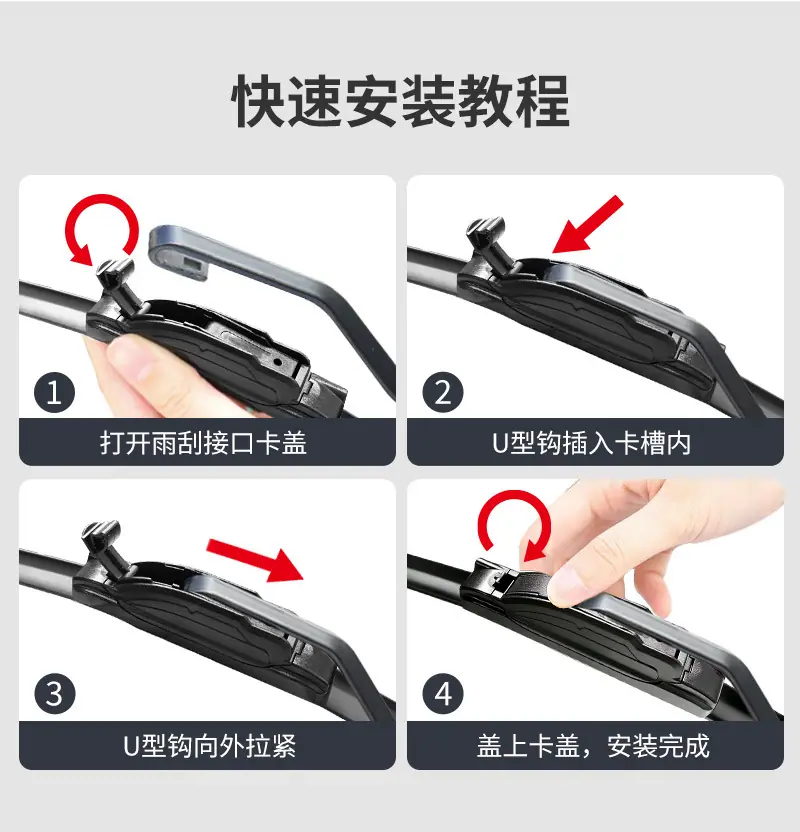 快速安装教程

1
打开雨刮接口卡盖

2
U型钩插入卡槽内

3
U型钩向外拉紧

4
盖上卡盖，安装完成