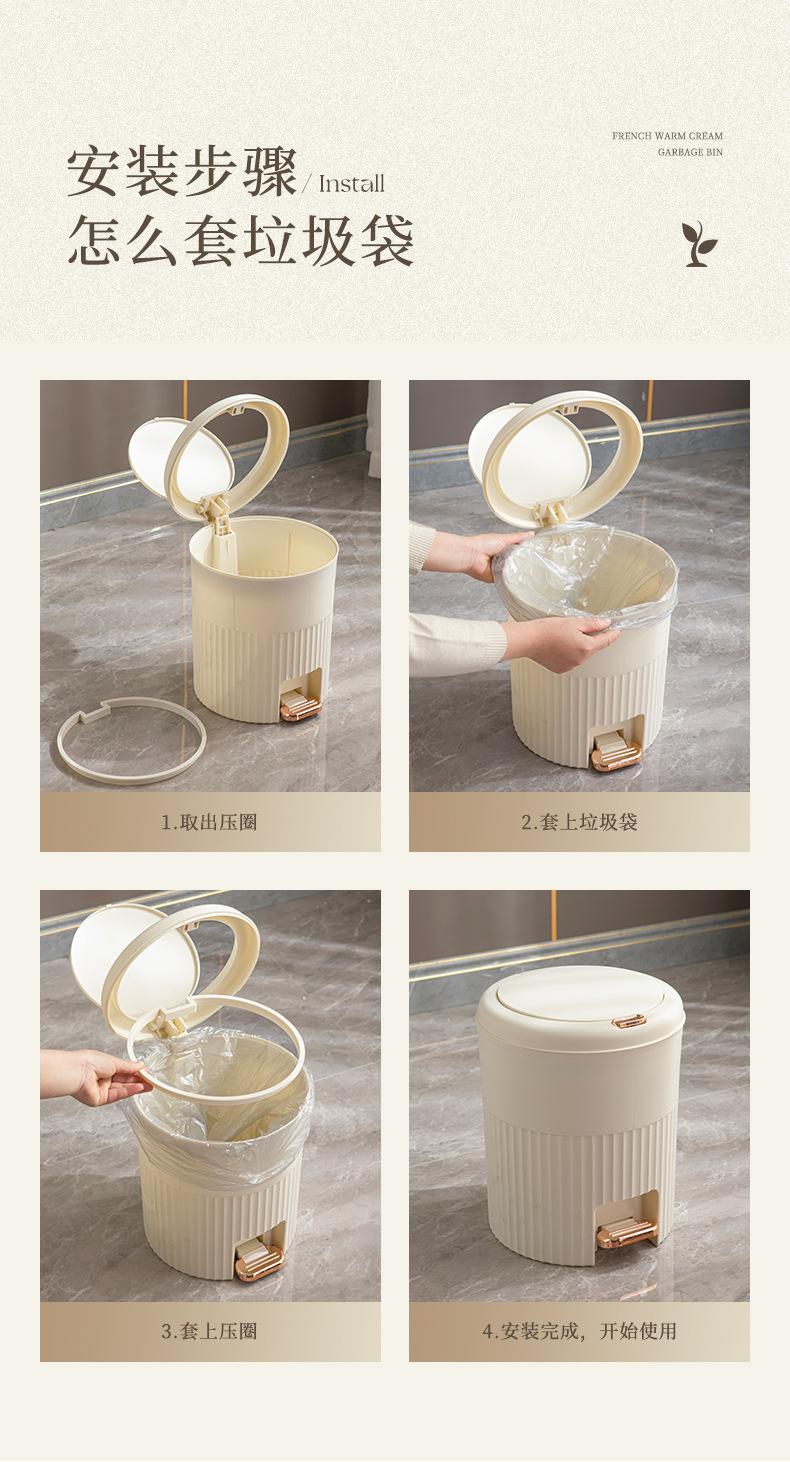 安装步骤/ Install
怎么套垃圾袋

FRENCH WARM CREAM
GARBAGE BIN

1.取出压圈

2.套上垃圾袋

3.套上压圈

4.安装完成，开始使用