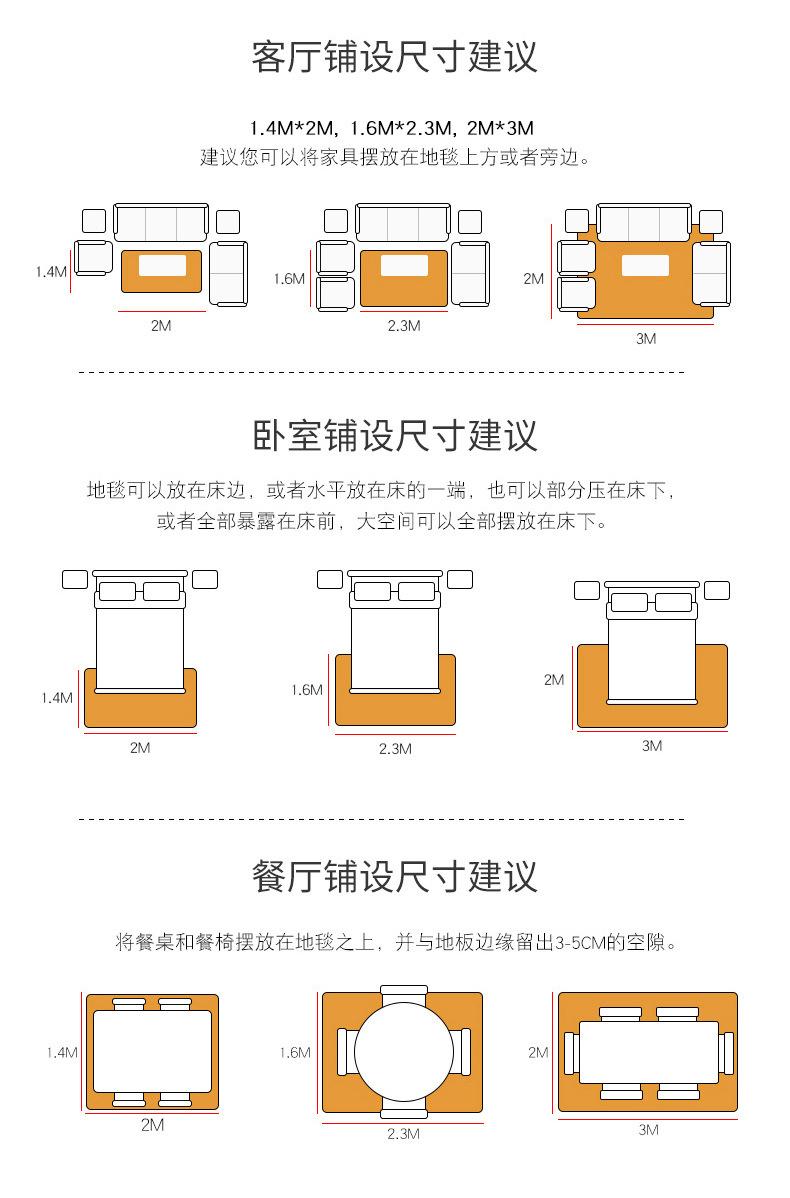 客厅铺设尺寸建议

1.4M*2M, 1.6M*2.3M, 2M*3M
建议您可以将家具摆放在地毯上方或者旁边。

1.4M
2M
1.6M
2.3M
2M
3M

卧室铺设尺寸建议

地毯可以放在床边，或者水平放在床的一端，也可以部分压在床下，或者全部暴露在床前，大空间可以全部摆放在床下。

1.4M
2M
1.6M
2.3M
2M
3M

餐厅铺设尺寸建议

将餐桌和餐椅摆放在地毯之上，并与地板边缘留出3-5CM的空隙。

1.4M
2M
1.6M
2.3M
2M
3M