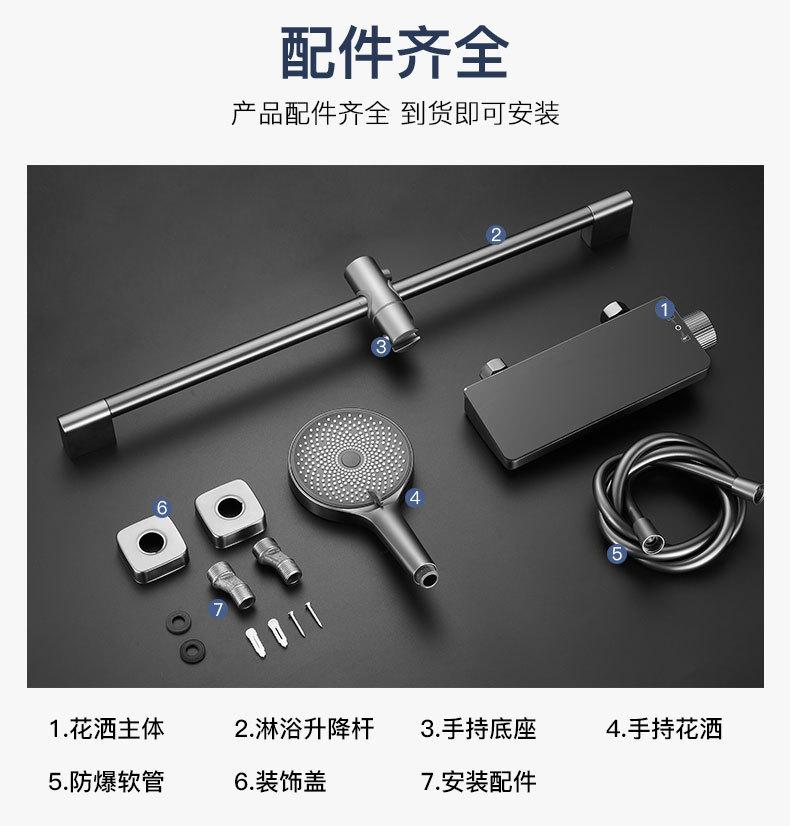 配件齐全

产品配件齐全 到货即可安装

2

1

3

4

6

5

7

1.花洒主体 2.淋浴升降杆 3.手持底座 4.手持花洒

5.防爆软管 6.装饰盖 7.安装配件