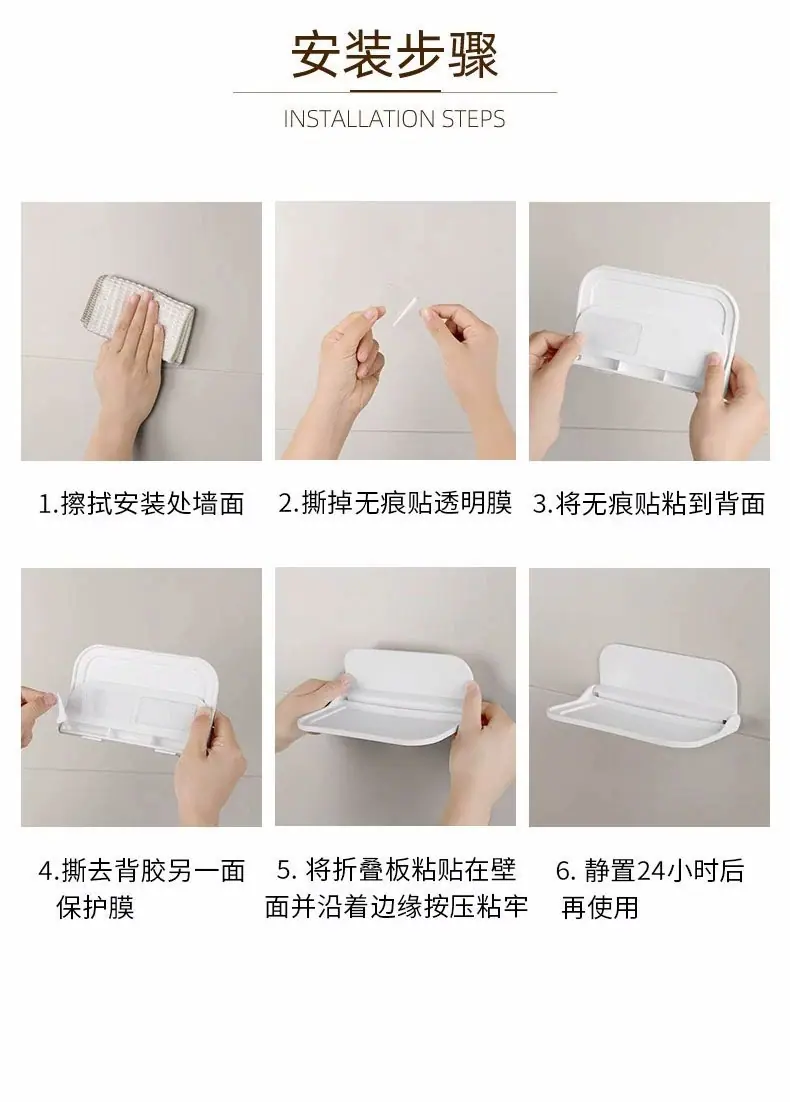 安装步骤

INSTALLATION STEPS

1.擦拭安装处墙面

2.撕掉无痕贴透明膜

3.将无痕贴粘到背面

4.撕去背胶另一面保护膜

5. 将折叠板粘贴在壁面并沿着边缘按压粘牢

6. 静置24小时后再使用