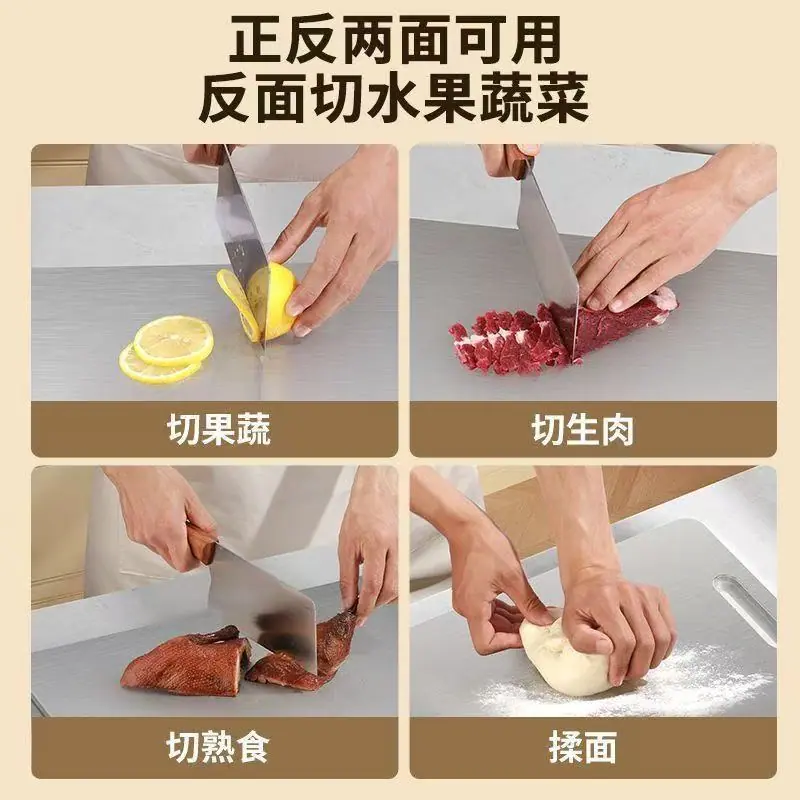 正反两面可用
反面切水果蔬菜

切果蔬

切生肉

切熟食

揉面