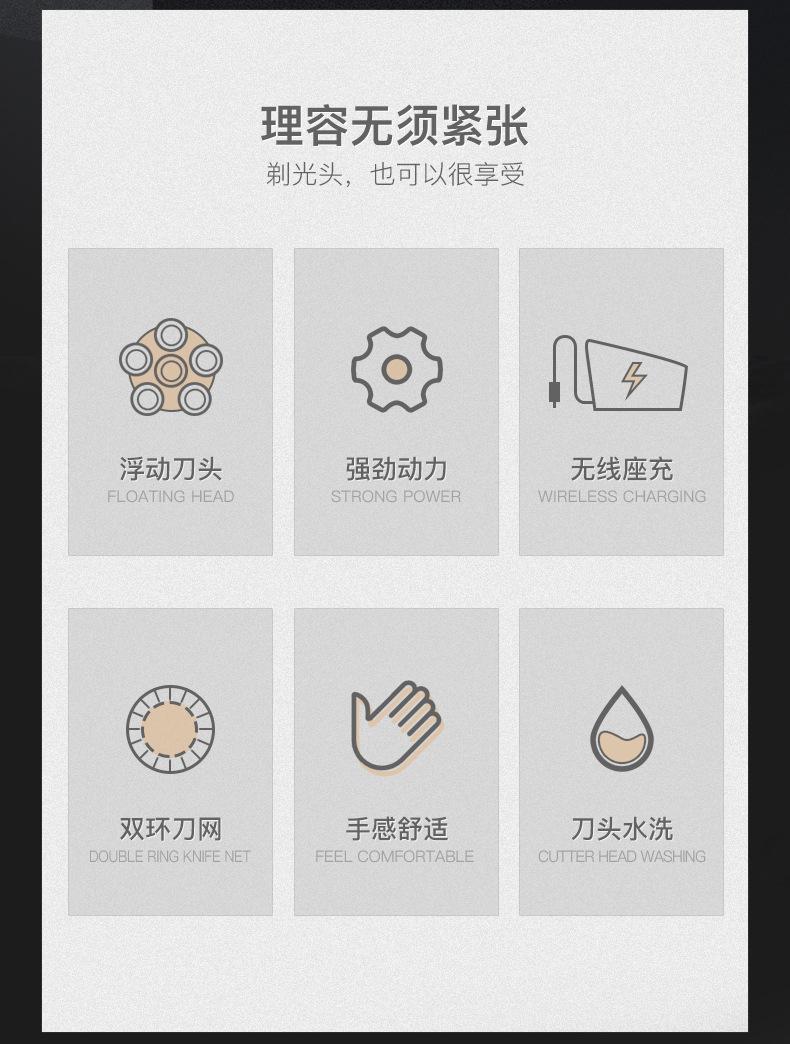 理容无须紧张
剃光头，也可以很享受

浮动刀头
FLOATING HEAD

强劲动力
STRONG POWER

无线座充
WIRELESS CHARGING

双环刀网
DOUBLE RING KNIFE NET

手感舒适
FEEL COMFORTABLE

刀头水洗
CUTTER HEAD WASHING