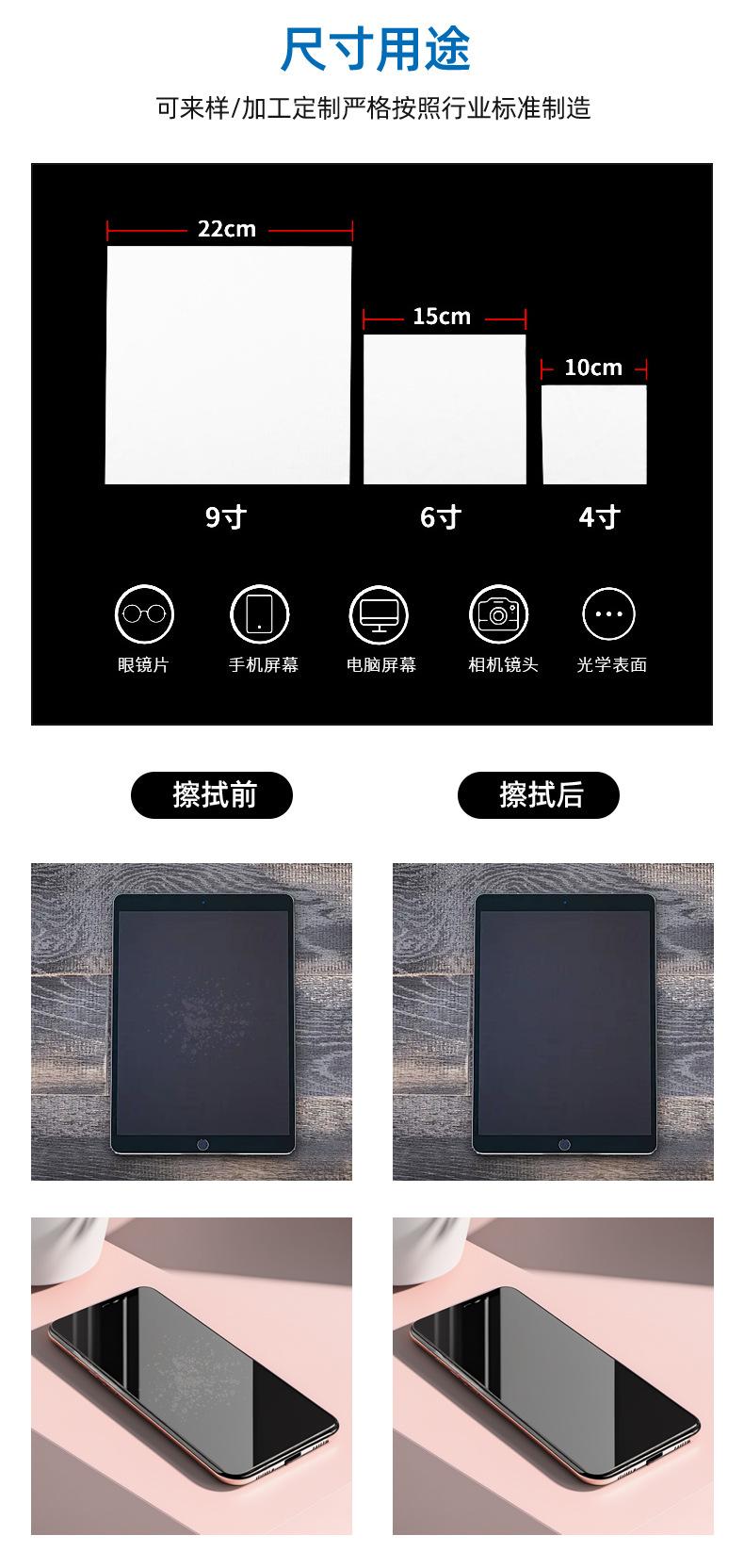 尺寸用途

可来样/加工定制严格按照行业标准制造

22cm

15cm

10cm

9寸

6寸

4寸

眼镜片

手机屏幕

电脑屏幕

相机镜头

光学表面

擦拭前

擦拭后