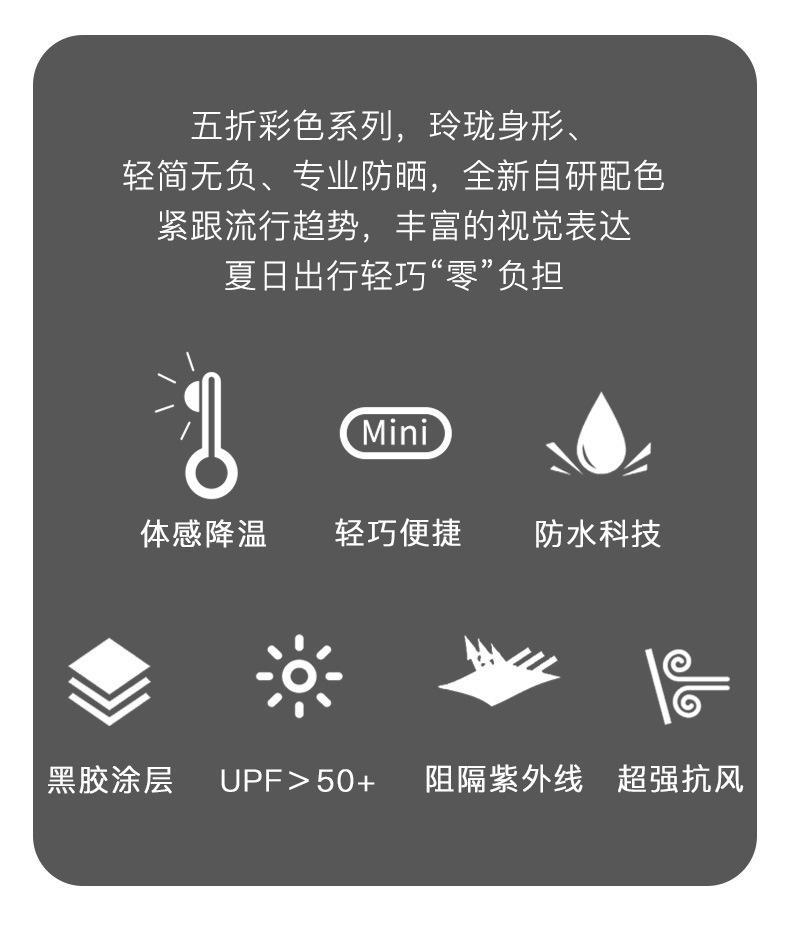 五折彩色系列，玲珑身形、
轻简无负、专业防晒，全新自研配色
紧跟流行趋势，丰富的视觉表达
夏日出行轻巧“零”负担

Mini

体感降温 轻巧便捷 防水科技

黑胶涂层 UPF＞50+ 阻隔紫外线 超强抗风