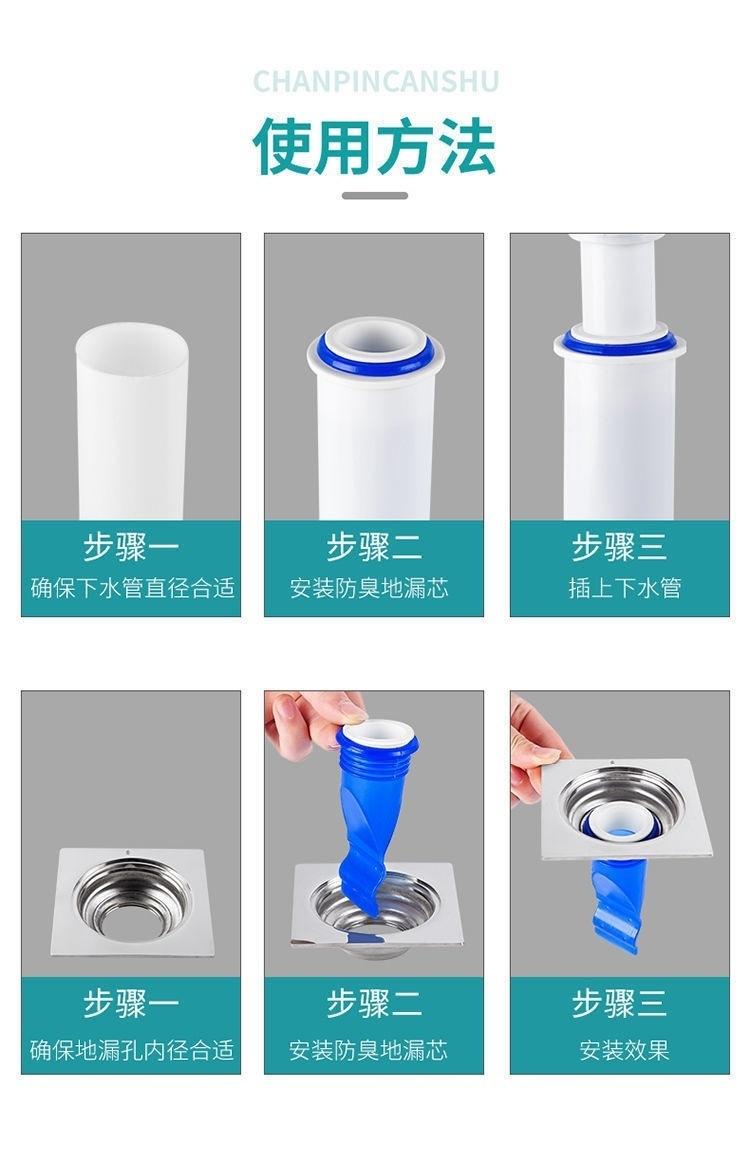 CHANPINCANSHU

使用方法

步骤一
确保下水管直径合适

步骤二
安装防臭地漏芯

步骤三
插上下水管

步骤一
确保地漏孔内径合适

步骤二
安装防臭地漏芯

步骤三
安装效果