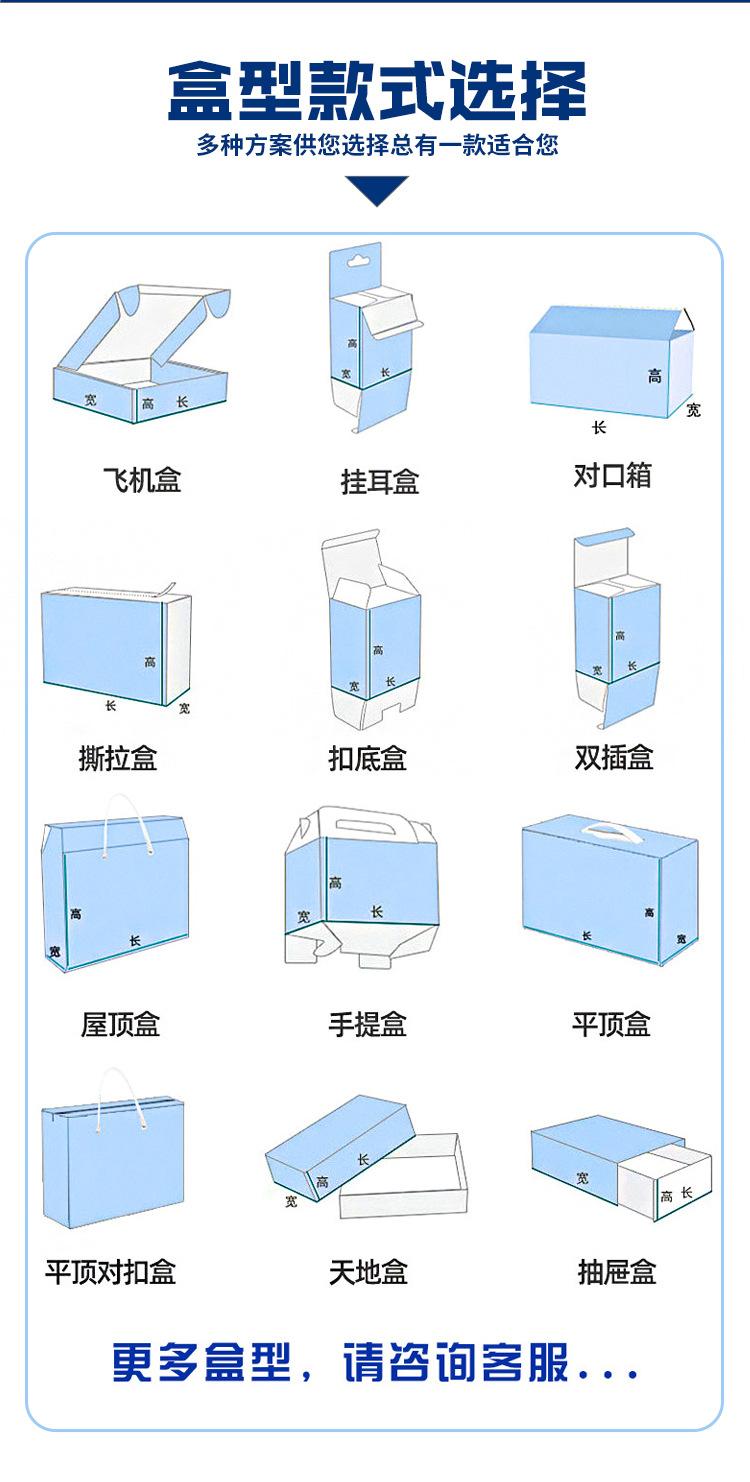 盒型款式选择
多种方案供您选择总有一款适合您

宽 高 长
飞机盒

高
宽 长
挂耳盒

高
长 宽
对口箱

高
长 宽
撕拉盒

高
宽 长
扣底盒

高
宽 长
双插盒

高
宽 长
屋顶盒

高
宽 长
手提盒

高
长 宽
平顶盒

平顶对扣盒

长
高
宽
天地盒

宽
高 长
抽屉盒

更多盒型，请咨询客服...