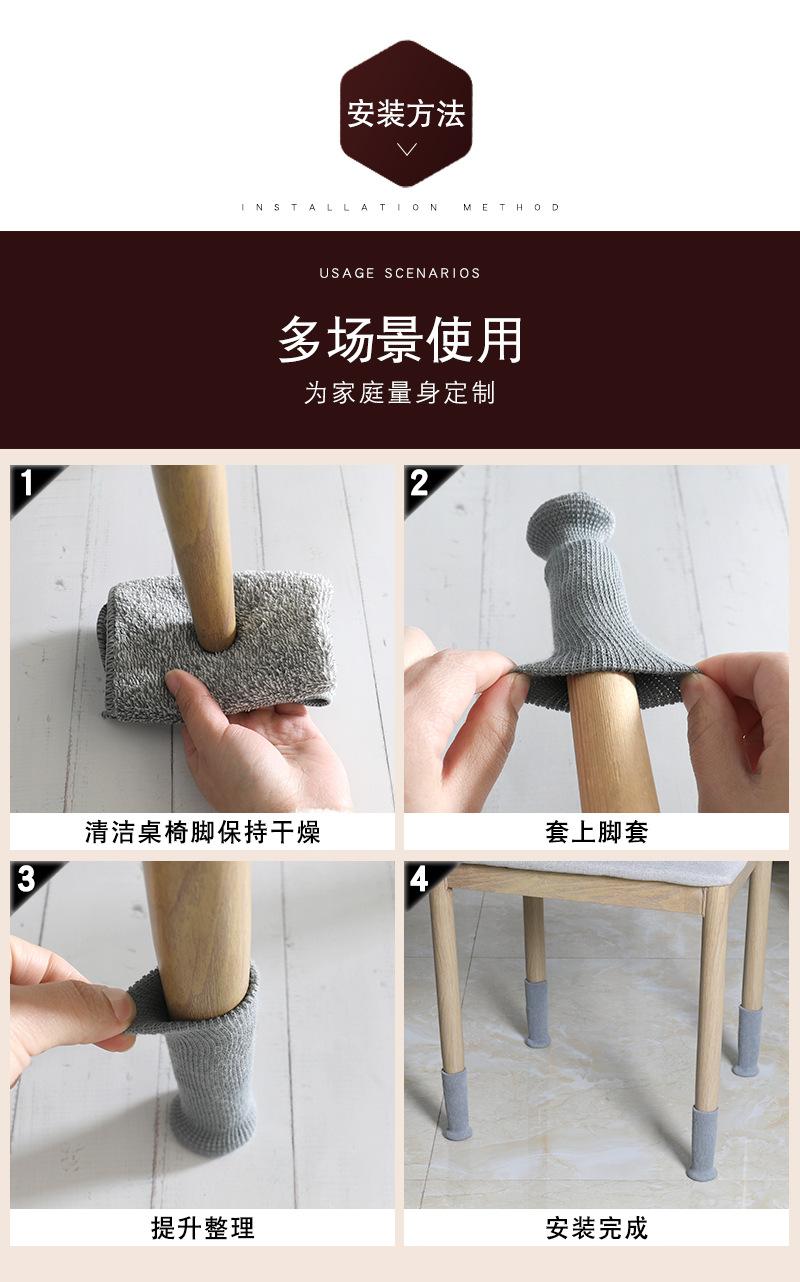 安装方法

INSTALLATION METHOD

USAGE SCENARIOS

多场景使用

为家庭量身定制

1

清洁桌椅脚保持干燥

2

套上脚套

3

提升整理

4

安装完成