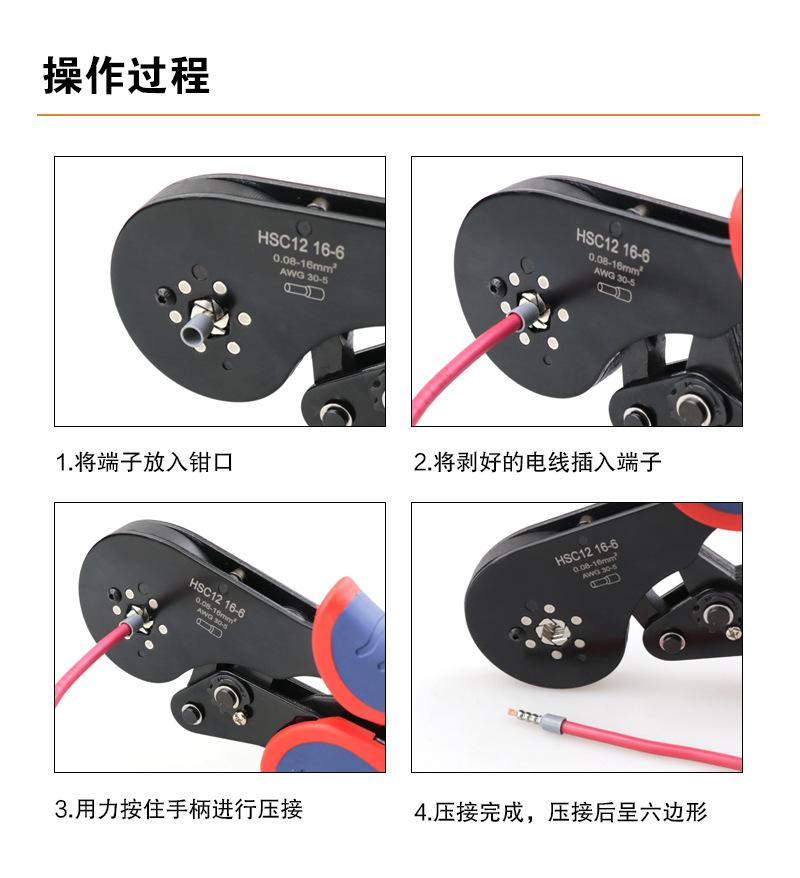 操作过程

HSC12 16-6
0.08-16mm²
AWG 30-5

1.将端子放入钳口

HSC12 16-6
0.08-16mm²
AWG 30-5

2.将剥好的电线插入端子

HSC12 16-6
0.08-16mm²
AWG 30-5

3.用力按住手柄进行压接

HSC12 16-6
0.08-16mm²
AWG 30-5

4.压接完成，压接后呈六边形