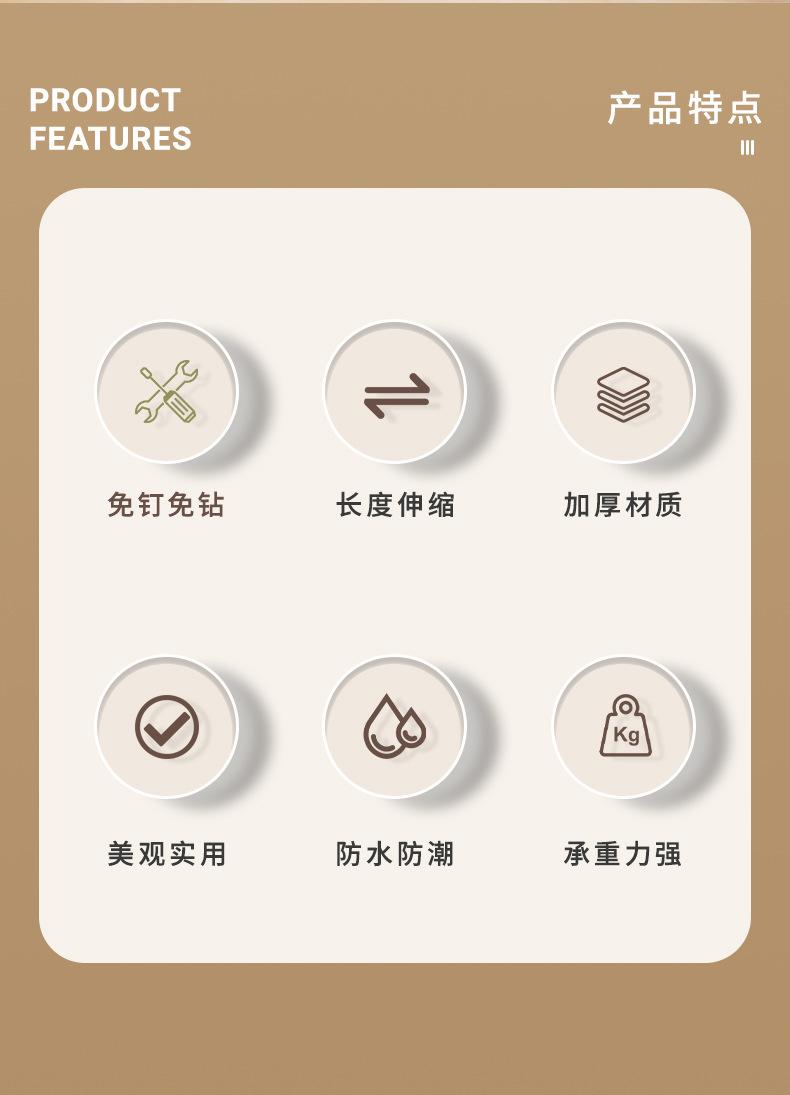 PRODUCT
FEATURES

产品特点

免钉免钻

长度伸缩

加厚材质

美观实用

防水防潮

Kg

承重力强