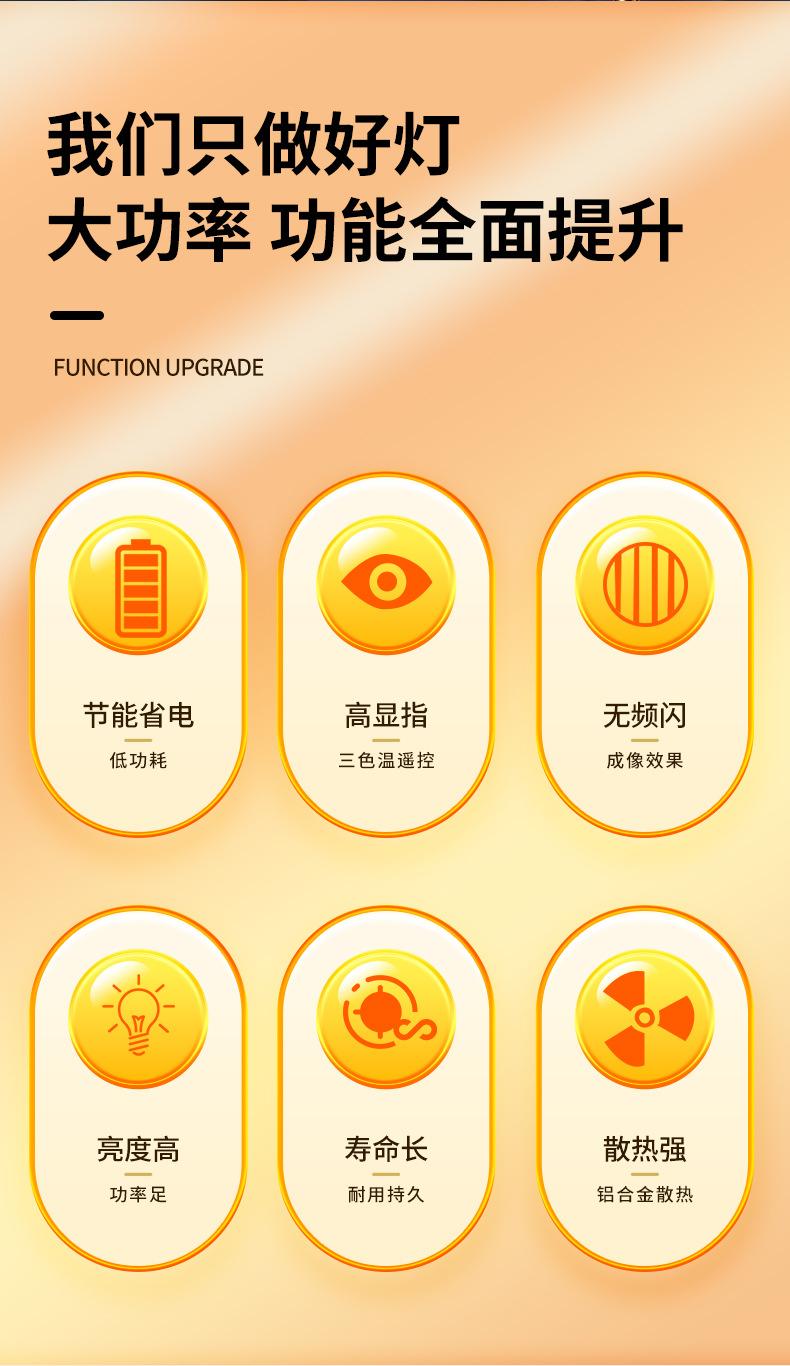 我们只做好灯
大功率 功能全面提升

FUNCTION UPGRADE

节能省电
低功耗

高显指
三色温遥控

无频闪
成像效果

亮度高
功率足

寿命长
耐用持久

散热强
铝合金散热