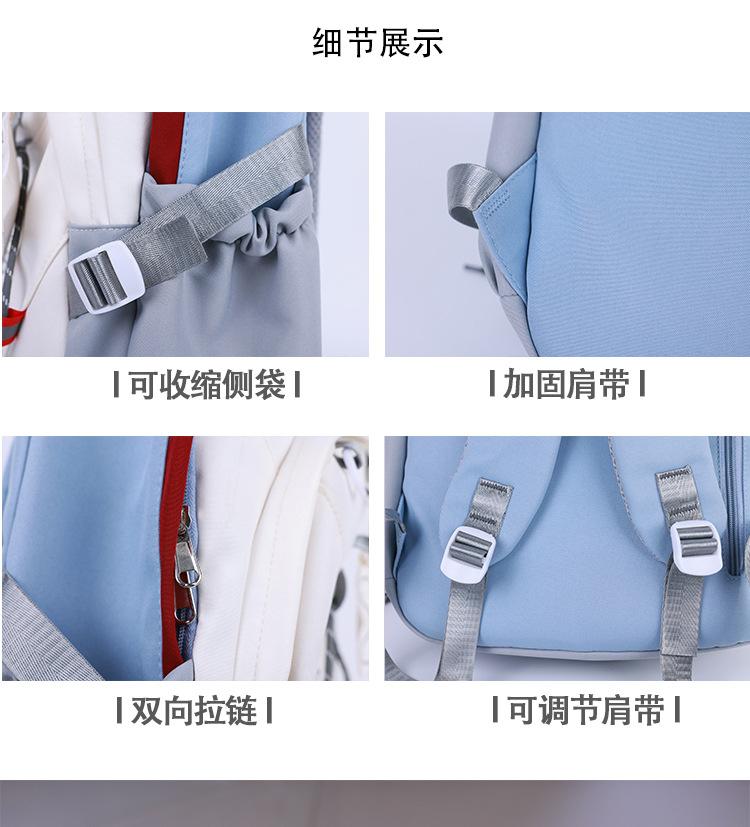 细节展示

| 可收缩侧袋 |

| 加固肩带 |

| 双向拉链 |

| 可调节肩带 |