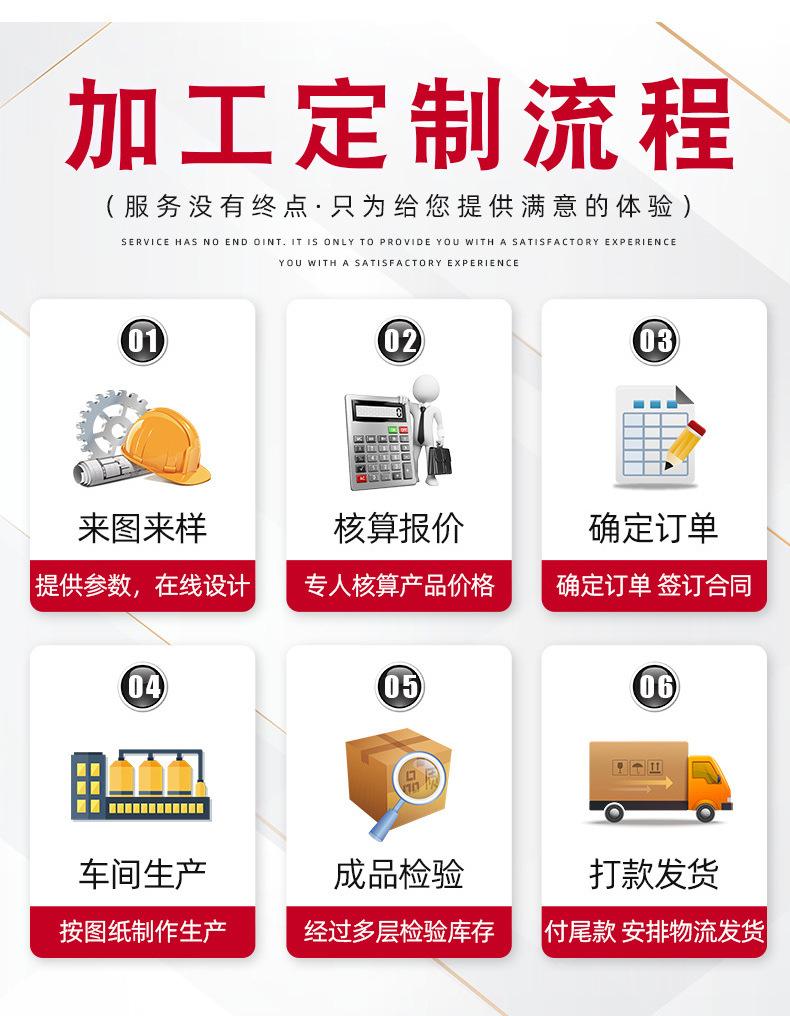 加工定制流程

（服务没有终点·只为给您提供满意的体验）

SERVICE HAS NO END OINT. IT IS ONLY TO PROVIDE YOU WITH A SATISFACTORY EXPERIENCE

YOU WITH A SATISFACTORY EXPERIENCE

01
来图来样
提供参数，在线设计

02
核算报价
专人核算产品价格

03
确定订单
确定订单 签订合同

04
车间生产
按图纸制作生产

05
成品检验
经过多层检验库存

06
打款发货
付尾款 安排物流发货